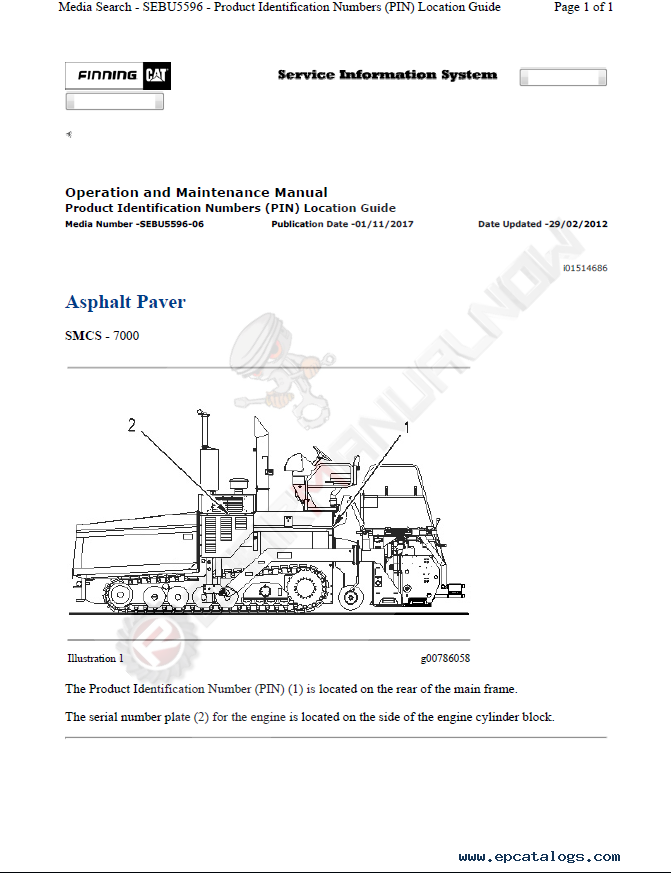 Media Search - SEBU5596 - Product Identification Numbers (PIN) Location Guide

Page 1 of 1

FINNING CAT

Service Information System

Operation and Maintenance Manual
Product Identification Numbers (PIN) Location Guide
Media Number -SEBU5596-06 Publication Date -01/11/2017 Date Updated -29/02/2012

i01514686

Asphalt Paver

SMCS - 7000

2

1

Illustration 1

g00786058

The Product Identification Number (PIN) (1) is located on the rear of the main frame.

The serial number plate (2) for the engine is located on the side of the engine cylinder block.

www.epcatalogs.com