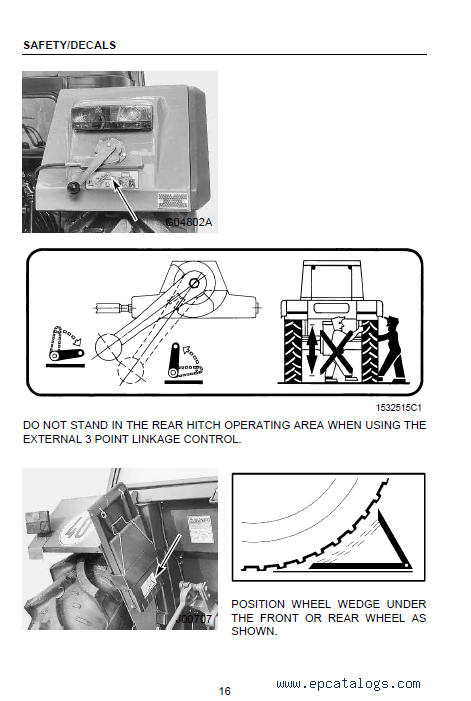 SAFETY/DECALS

G04802A

1532515C1

DO NOT STAND IN THE REAR HITCH OPERATING AREA WHEN USING THE EXTERNAL 3 POINT LINKAGE CONTROL.

40

J00707

POSITION WHEEL WEDGE UNDER THE FRONT OR REAR WHEEL AS SHOWN.

16

www.epcatalogs.com