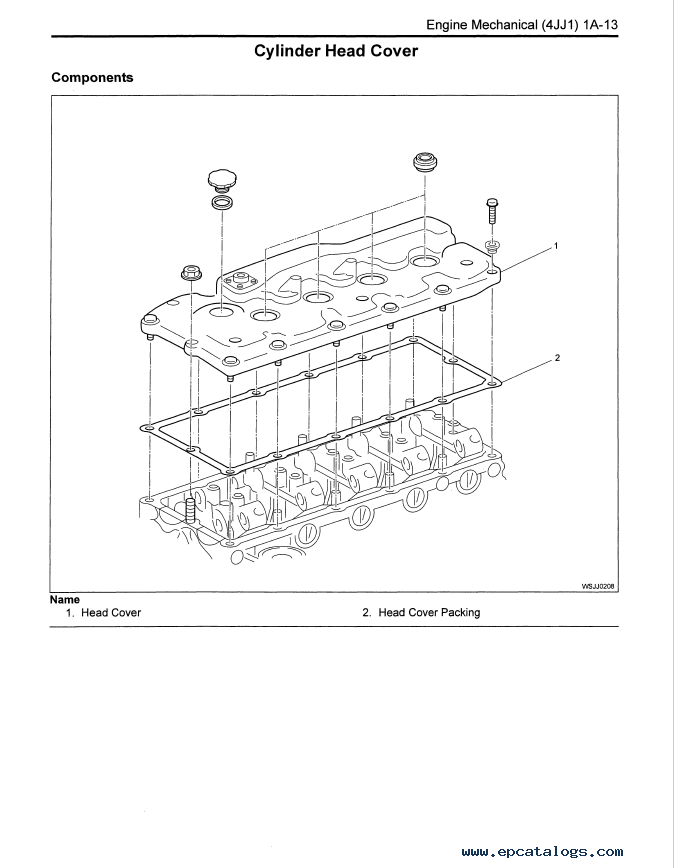 Engine Mechanical (4JJ1) 1A-13

Cylinder Head Cover

Components

1

2

WSJJ0208

Name
1. Head Cover
2. Head Cover Packing

www.epcatalogs.com