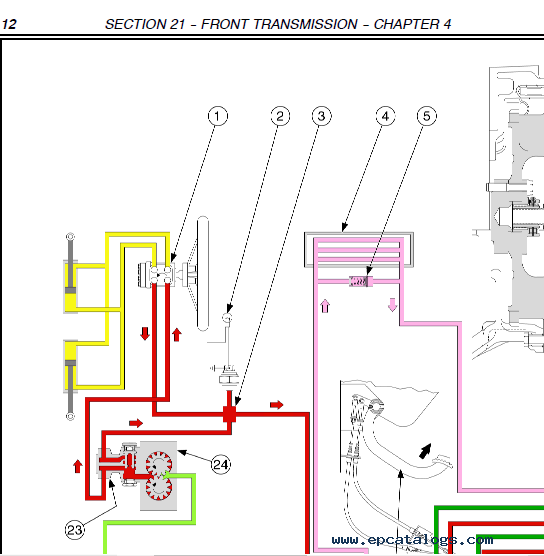 12 SECTION 21 – FRONT TRANSMISSION – CHAPTER 4

1
2
3
4
5
24
23

www.epcatalogs.com