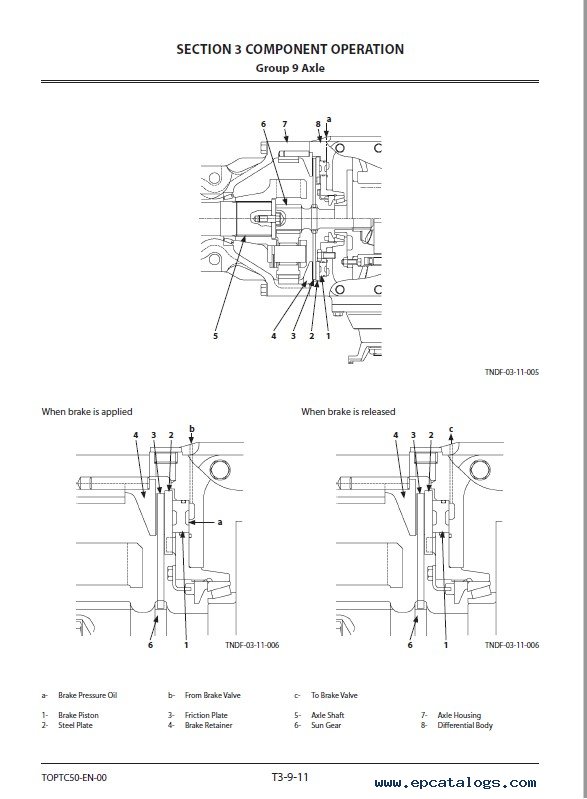 SECTION 3 COMPONENT OPERATION
Group 9 Axle

6 7 8 a

5 4 3 2 1

TNDF-03-11-005

When brake is applied

4 3 2 b

a

6 1

TNDF-03-11-006

When brake is released

4 3 2 c

6 1

TNDF-03-11-006

a- Brake Pressure Oil
b- From Brake Valve
c- To Brake Valve

1- Brake Piston
2- Steel Plate
3- Friction Plate
4- Brake Retainer
5- Axle Shaft
6- Sun Gear
7- Axle Housing
8- Differential Body

TOPTC50-EN-00

T3-9-11

www.epcatalogs.com