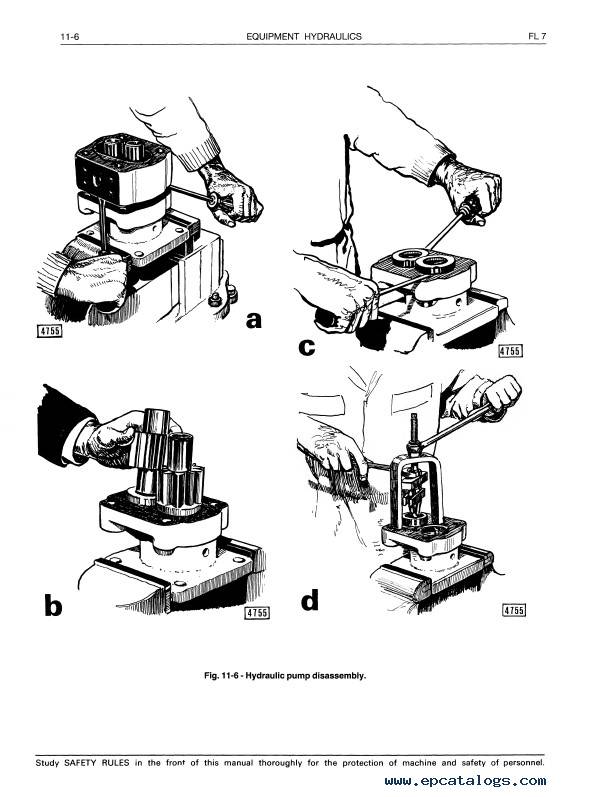 11-6 EQUIPMENT HYDRAULICS FL 7

4755

a

c

4755

b

4755

d

4755

Fig. 11-6 - Hydraulic pump disassembly.

Study SAFETY RULES in the front of this manual thoroughly for the protection of machine and safety of personnel.

www.epcatalogs.com