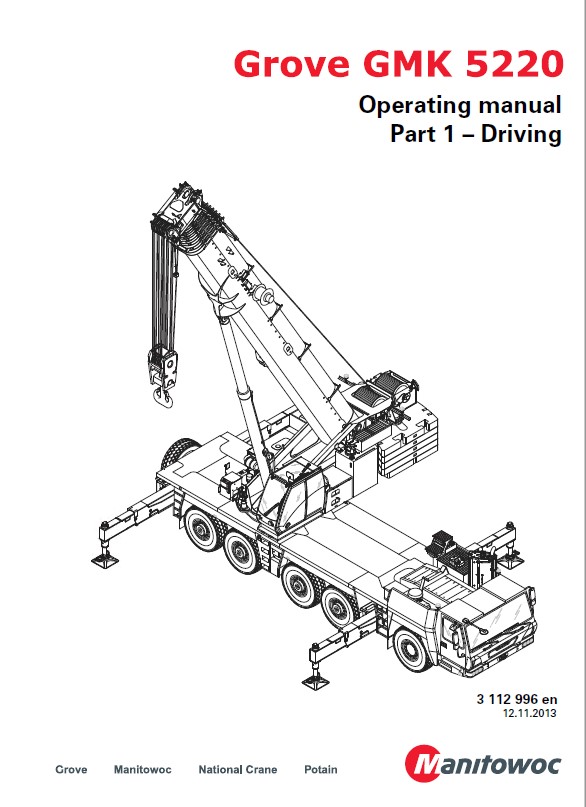 Grove GMK 5220

Operating manual
Part 1 – Driving

3 112 996 en
12.11.2013

Grove Manitowoc National Crane Potain

Manitowoc