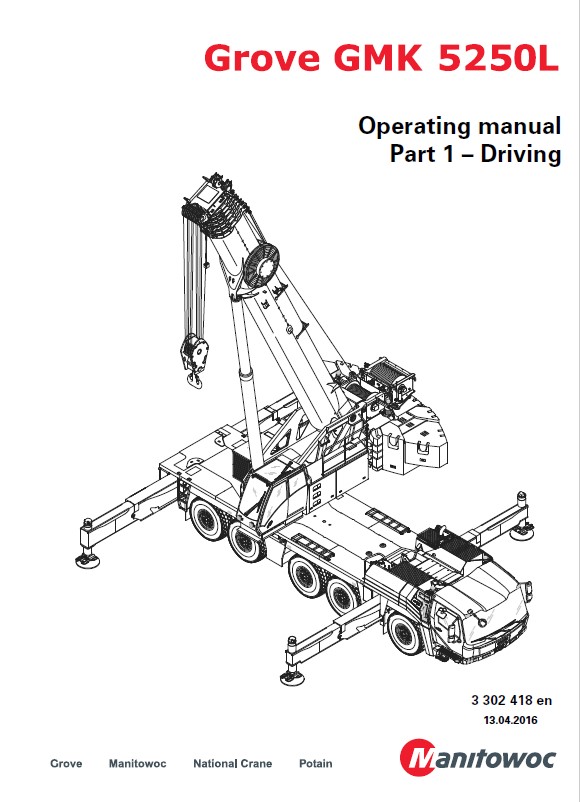 Grove GMK 5250L

Operating manual
Part 1 – Driving

3 302 418 en
13.04.2016

Grove Manitowoc National Crane Potain

Manitowoc