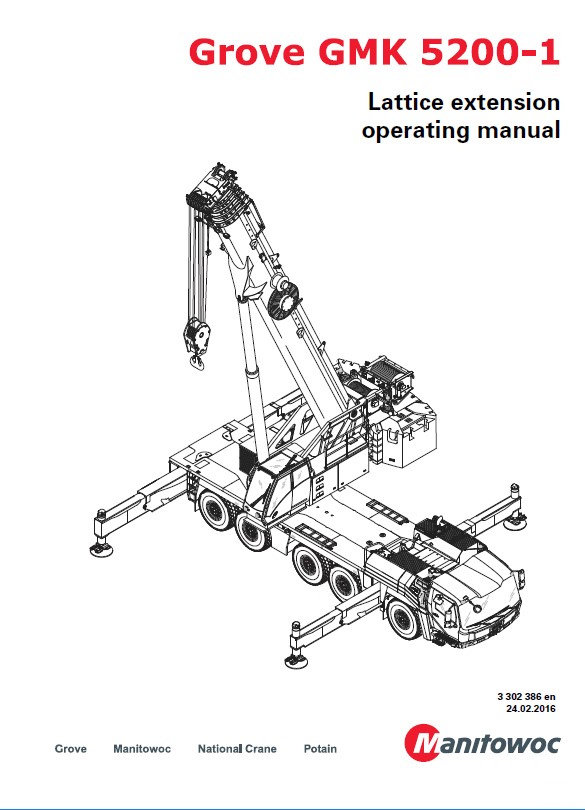 Grove GMK 5200-1

Lattice extension operating manual

3 302 386 en
24.02.2016

Grove Manitowoc National Crane Potain

Manitowoc