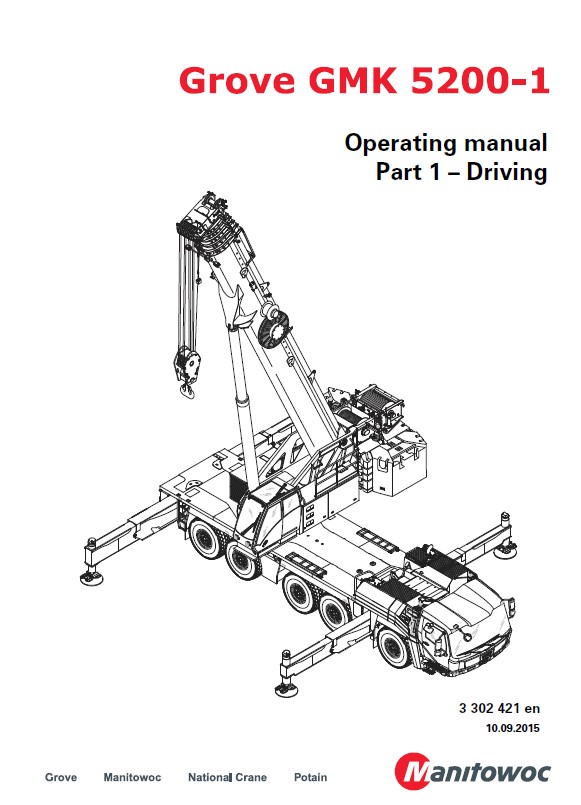 Grove GMK 5200-1

Operating manual
Part 1 – Driving

3 302 421 en
10.09.2015

Grove Manitowoc National Crane Potain

Manitowoc