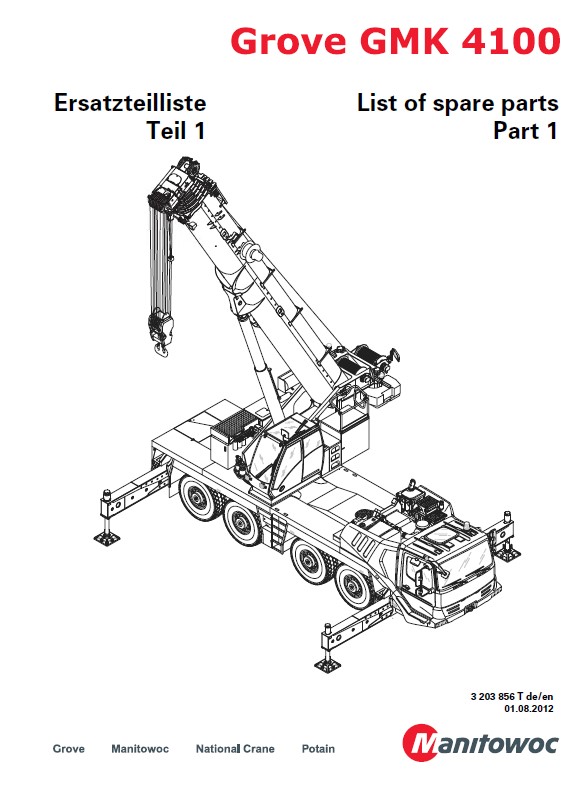 Grove GMK 4100

Ersatzteilliste
Teil 1

List of spare parts
Part 1

3 203 856 T de/en
01.08.2012

Grove Manitowoc National Crane Potain

Manitowoc