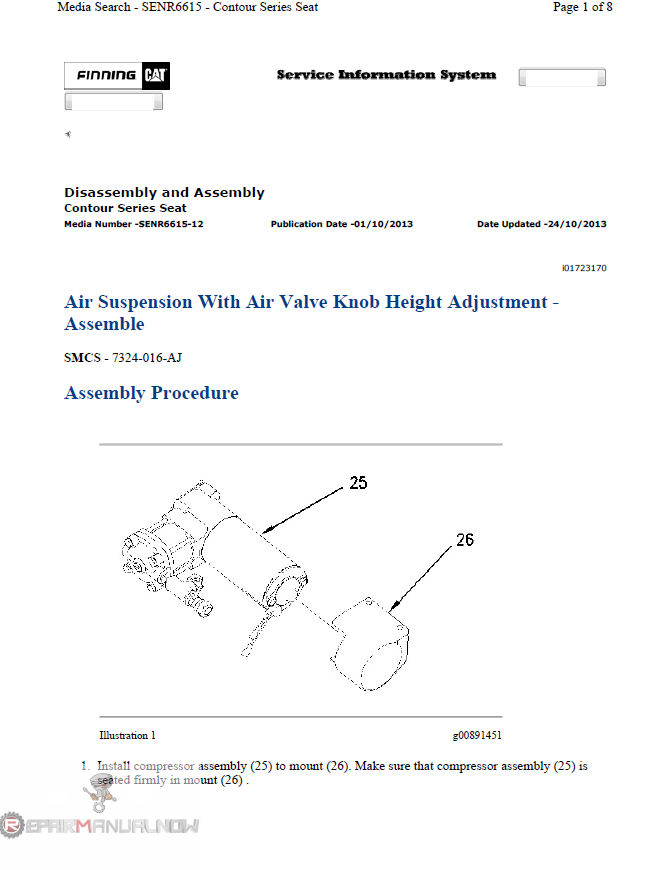 Media Search - SENR6615 - Contour Series Seat

Page 1 of 8

FINNING CAT

Service Information System

Disassembly and Assembly
Contour Series Seat
Media Number -SENR6615-12 Publication Date -01/10/2013 Date Updated -24/10/2013

i01723170

Air Suspension With Air Valve Knob Height Adjustment - Assemble

SMCS - 7324-016-AJ

Assembly Procedure

25

26

Illustration 1 g00891451

1. Install compressor assembly (25) to mount (26). Make sure that compressor assembly (25) is seated firmly in mount (26) .

REPAIRMANUALNOW