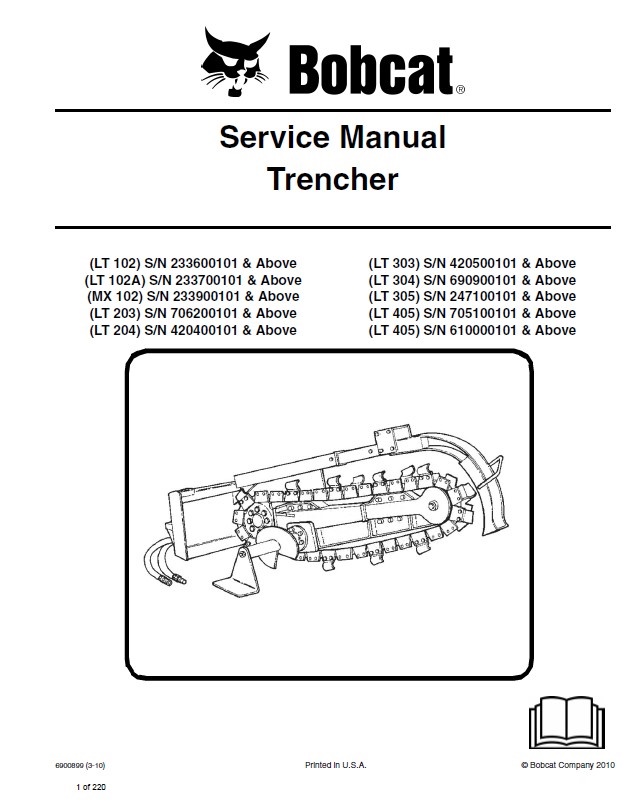 Bobcat®

Service Manual
Trencher

(LT 102) S/N 233600101 & Above
(LT 102A) S/N 233700101 & Above
(MX 102) S/N 233900101 & Above
(LT 203) S/N 706200101 & Above
(LT 204) S/N 420400101 & Above

(LT 303) S/N 420500101 & Above
(LT 304) S/N 690900101 & Above
(LT 305) S/N 247100101 & Above
(LT 405) S/N 705100101 & Above
(LT 405) S/N 610000101 & Above

6900899 (3-10)

Printed in U.S.A.

© Bobcat Company 2010

1 of 220