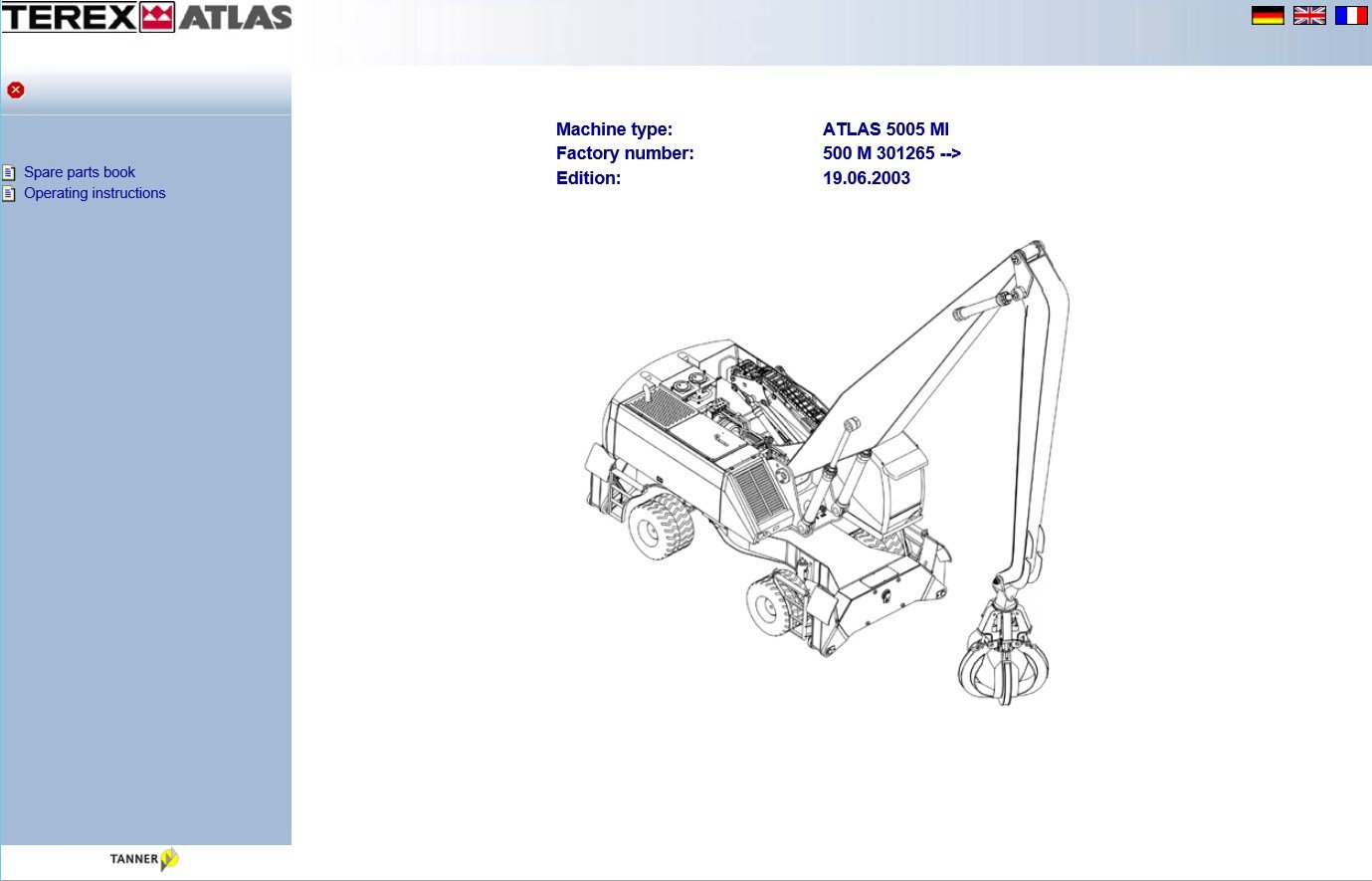 TEREX ATLAS

Spare parts book
Operating instructions

| Machine type: | ATLAS 5005 MI |
|---|---|
| Factory number: | 500 M 301265 --> |
| Edition: | 19.06.2003 |

TANNER