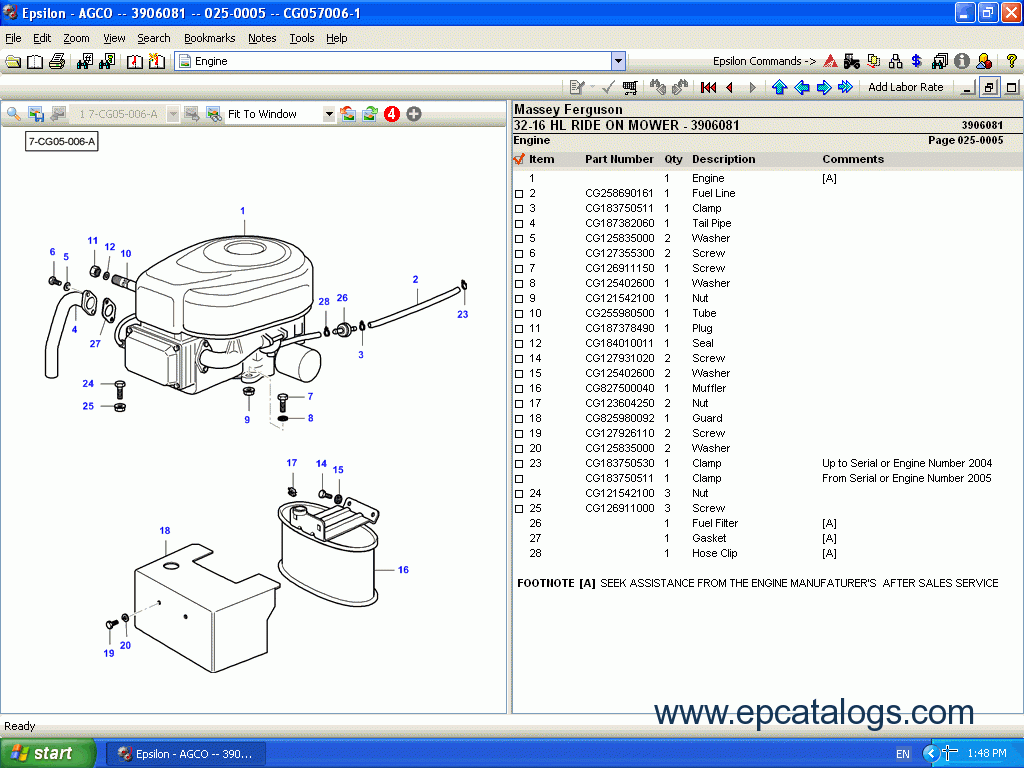 Epsilon - AGCO -- 3906081 -- 025-0005 -- CG057006-1

File Edit Zoom View Search Bookmarks Notes Tools Help

Engine

Epsilon Commands ->

Add Labor Rate

1 7-CG05-006-A

Fit To Window

4

7-CG05-006-A

1 2 3 4 5 6 7 8 9 10 11 12 23 24 25 26 27 28 14 15 16 17 18 19 20

Massey Ferguson
32-16 HL RIDE ON MOWER - 3906081 3906081
Engine Page 025-0005

| Item | Part Number | Qty | Description | Comments |
|---|---|---|---|---|
| 1 | | 1 | Engine | [A] |
| 2 | CG258690161 | 1 | Fuel Line | |
| 3 | CG183750511 | 1 | Clamp | |
| 4 | CG187382060 | 1 | Tail Pipe | |
| 5 | CG125835000 | 2 | Washer | |
| 6 | CG127355300 | 2 | Screw | |
| 7 | CG126911150 | 1 | Screw | |
| 8 | CG125402600 | 1 | Washer | |
| 9 | CG121542100 | 1 | Nut | |
| 10 | CG255980500 | 1 | Tube | |
| 11 | CG187378490 | 1 | Plug | |
| 12 | CG184010011 | 1 | Seal | |
| 14 | CG127931020 | 2 | Screw | |
| 15 | CG125402600 | 2 | Washer | |
| 16 | CG827500040 | 1 | Muffler | |
| 17 | CG123604250 | 2 | Nut | |
| 18 | CG825980092 | 1 | Guard | |
| 19 | CG127926110 | 2 | Screw | |
| 20 | CG125835000 | 2 | Washer | |
| 23 | CG183750530 | 1 | Clamp | Up to Serial or Engine Number 2004 |
| | CG183750511 | 1 | Clamp | From Serial or Engine Number 2005 |
| 24 | CG121542100 | 3 | Nut | |
| 25 | CG126911000 | 3 | Screw | |
| 26 | | 1 | Fuel Filter | [A] |
| 27 | | 1 | Gasket | [A] |
| 28 | | 1 | Hose Clip | [A] |

FOOTNOTE [A] SEEK ASSISTANCE FROM THE ENGINE MANUFATURER'S AFTER SALES SERVICE

Ready

www.epcatalogs.com

start Epsilon - AGCO -- 390... EN 1:48 PM