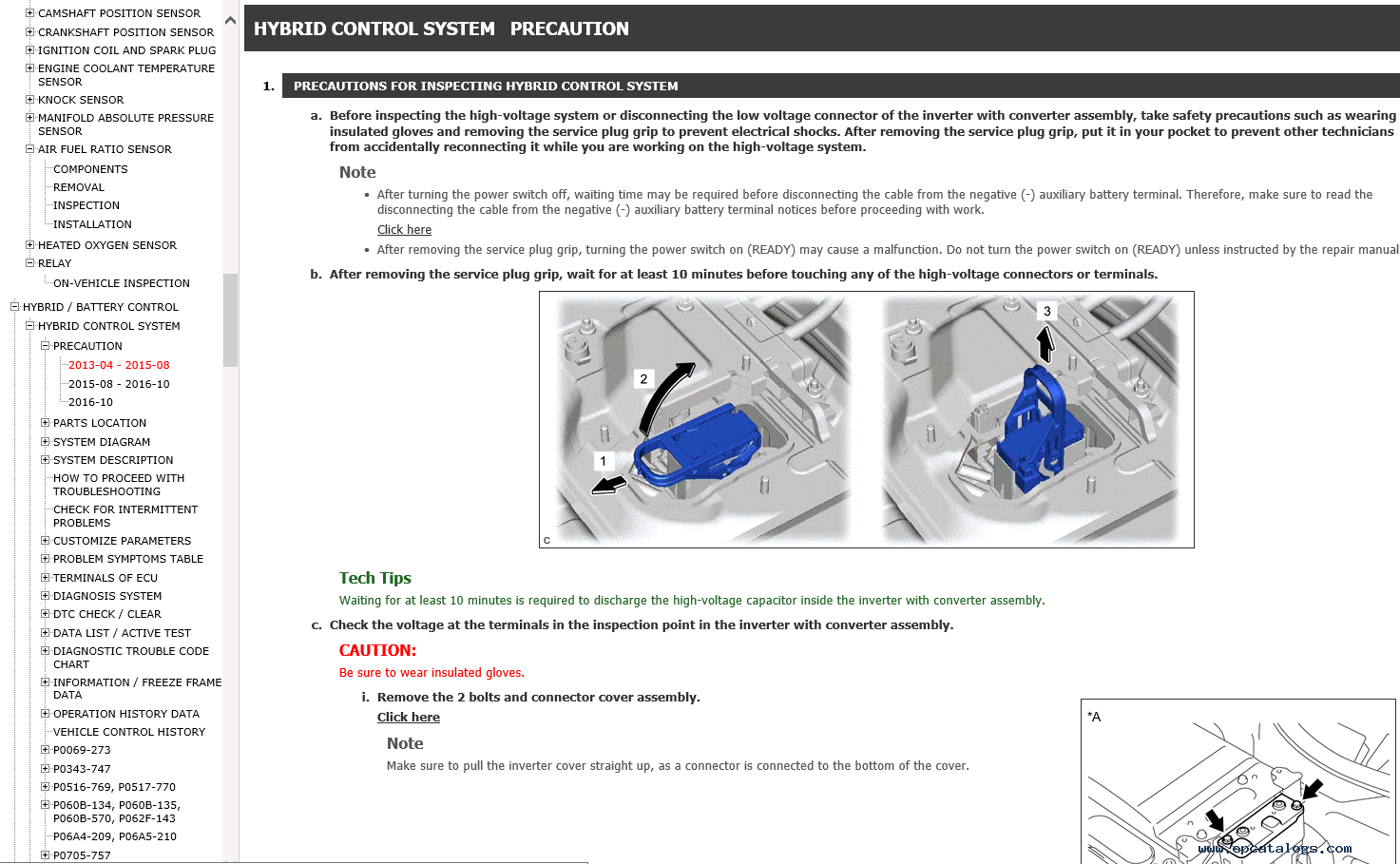 CAMSHAFT POSITION SENSOR
CRANKSHAFT POSITION SENSOR
IGNITION COIL AND SPARK PLUG
ENGINE COOLANT TEMPERATURE SENSOR
KNOCK SENSOR
MANIFOLD ABSOLUTE PRESSURE SENSOR
AIR FUEL RATIO SENSOR
COMPONENTS
REMOVAL
INSPECTION
INSTALLATION
HEATED OXYGEN SENSOR
RELAY
ON-VEHICLE INSPECTION
HYBRID / BATTERY CONTROL
HYBRID CONTROL SYSTEM
PRECAUTION
2013-04 - 2015-08
2015-08 - 2016-10
2016-10
PARTS LOCATION
SYSTEM DIAGRAM
SYSTEM DESCRIPTION
HOW TO PROCEED WITH TROUBLESHOOTING
CHECK FOR INTERMITTENT PROBLEMS
CUSTOMIZE PARAMETERS
PROBLEM SYMPTOMS TABLE
TERMINALS OF ECU
DIAGNOSIS SYSTEM
DTC CHECK / CLEAR
DATA LIST / ACTIVE TEST
DIAGNOSTIC TROUBLE CODE CHART
INFORMATION / FREEZE FRAME DATA
OPERATION HISTORY DATA
VEHICLE CONTROL HISTORY
P0069-273
P0343-747
P0516-769, P0517-770
P060B-134, P060B-135, P060B-570, P062F-143
P06A4-209, P06A5-210
P0705-757

HYBRID CONTROL SYSTEM PRECAUTION

1. PRECAUTIONS FOR INSPECTING HYBRID CONTROL SYSTEM

a. Before inspecting the high-voltage system or disconnecting the low voltage connector of the inverter with converter assembly, take safety precautions such as wearing insulated gloves and removing the service plug grip to prevent electrical shocks. After removing the service plug grip, put it in your pocket to prevent other technicians from accidentally reconnecting it while you are working on the high-voltage system.

Note
• After turning the power switch off, waiting time may be required before disconnecting the cable from the negative (-) auxiliary battery terminal. Therefore, make sure to read the disconnecting the cable from the negative (-) auxiliary battery terminal notices before proceeding with work.
Click here
• After removing the service plug grip, turning the power switch on (READY) may cause a malfunction. Do not turn the power switch on (READY) unless instructed by the repair manual

b. After removing the service plug grip, wait for at least 10 minutes before touching any of the high-voltage connectors or terminals.

2
1
3
C

Tech Tips
Waiting for at least 10 minutes is required to discharge the high-voltage capacitor inside the inverter with converter assembly.

c. Check the voltage at the terminals in the inspection point in the inverter with converter assembly.

CAUTION:
Be sure to wear insulated gloves.

i. Remove the 2 bolts and connector cover assembly.
Click here

Note
Make sure to pull the inverter cover straight up, as a connector is connected to the bottom of the cover.

*A
www.epcatalogs.com