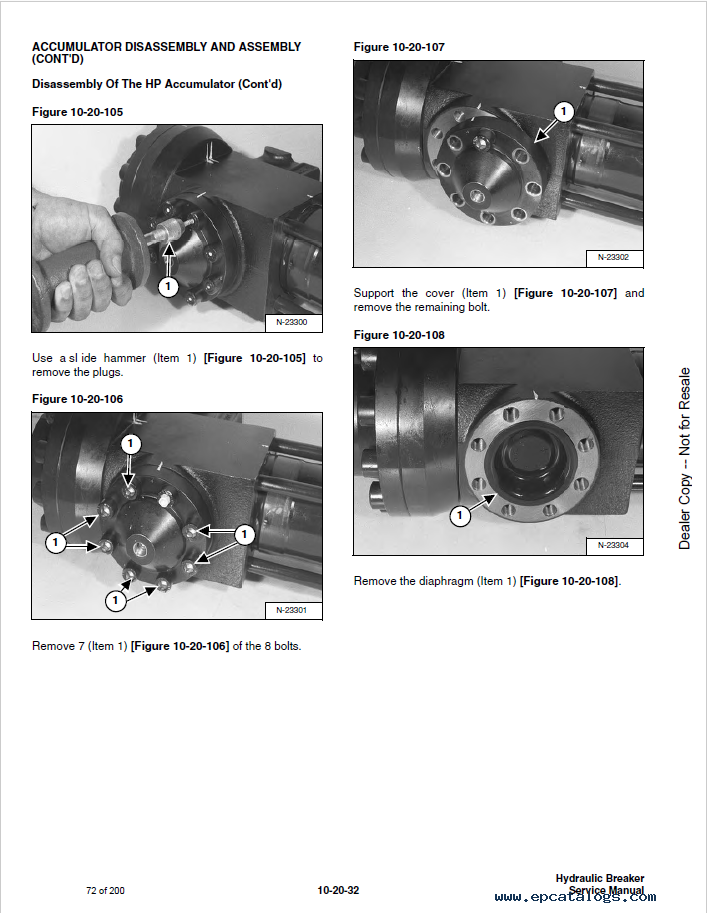 ACCUMULATOR DISASSEMBLY AND ASSEMBLY (CONT'D)

Disassembly Of The HP Accumulator (Cont'd)

Figure 10-20-105

1

N-23300

Use a sl ide hammer (Item 1) [Figure 10-20-105] to remove the plugs.

Figure 10-20-106

1

1

1

1

N-23301

Remove 7 (Item 1) [Figure 10-20-106] of the 8 bolts.

Figure 10-20-107

1

N-23302

Support the cover (Item 1) [Figure 10-20-107] and remove the remaining bolt.

Figure 10-20-108

1

N-23304

Remove the diaphragm (Item 1) [Figure 10-20-108].

Dealer Copy -- Not for Resale

72 of 200

10-20-32

Hydraulic Breaker Service Manual

www.epcatalogs.com