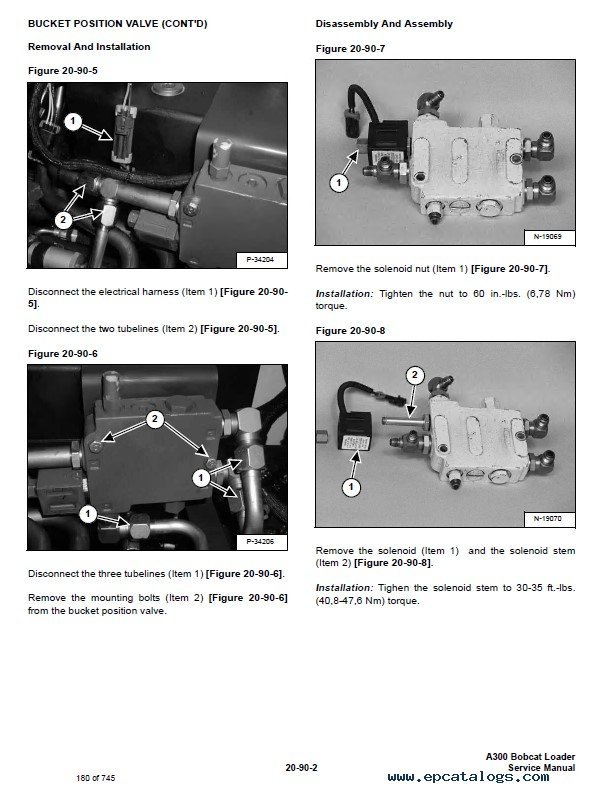 BUCKET POSITION VALVE (CONT'D)

Removal And Installation

Figure 20-90-5

1

2

P-34204

Disconnect the electrical harness (Item 1) [Figure 20-90-5].

Disconnect the two tubelines (Item 2) [Figure 20-90-5].

Figure 20-90-6

2

1

1

P-34206

Disconnect the three tubelines (Item 1) [Figure 20-90-6].

Remove the mounting bolts (Item 2) [Figure 20-90-6] from the bucket position valve.

Disassembly And Assembly

Figure 20-90-7

1

N-19069

Remove the solenoid nut (Item 1) [Figure 20-90-7].

Installation: Tighten the nut to 60 in.-lbs. (6,78 Nm) torque.

Figure 20-90-8

2

1

N-19070

Remove the solenoid (Item 1) and the solenoid stem (Item 2) [Figure 20-90-8].

Installation: Tighen the solenoid stem to 30-35 ft.-lbs. (40,8-47,6 Nm) torque.

180 of 745

20-90-2

A300 Bobcat Loader
Service Manual

www.epcatalogs.com