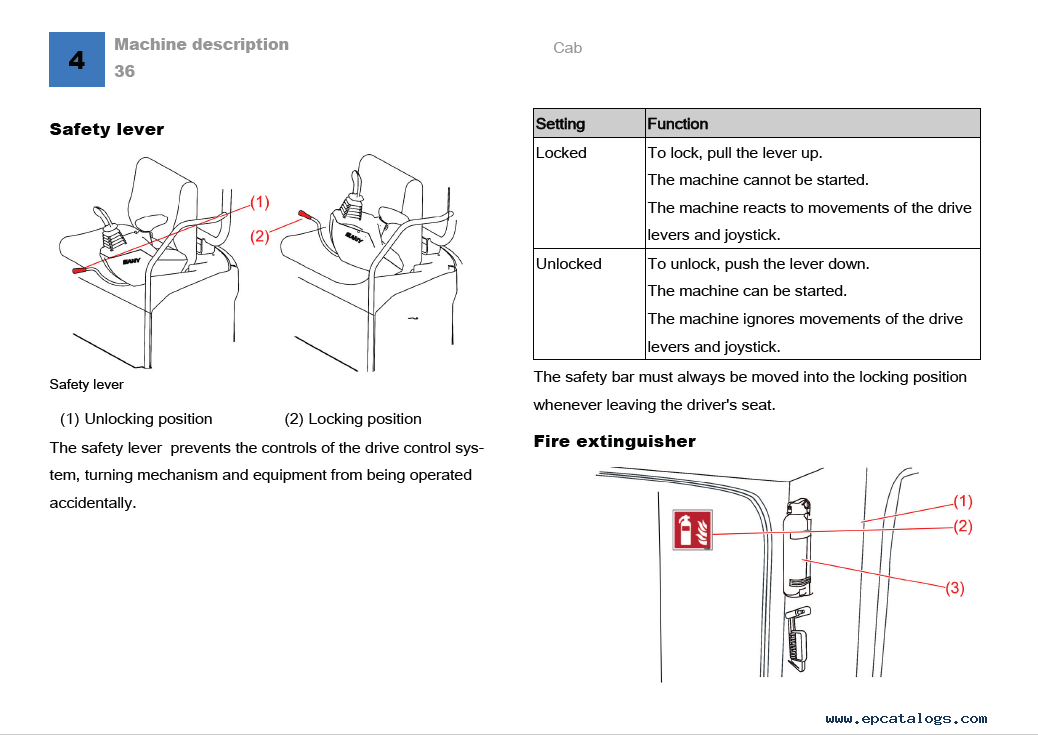 4

Machine description
36

Cab

Safety lever

(1)
(2)
SANY
SANY

Safety lever

(1) Unlocking position (2) Locking position

The safety lever prevents the controls of the drive control system, turning mechanism and equipment from being operated accidentally.

| Setting | Function |
|---|---|
| Locked | To lock, pull the lever up. The machine cannot be started. The machine reacts to movements of the drive levers and joystick. |
| Unlocked | To unlock, push the lever down. The machine can be started. The machine ignores movements of the drive levers and joystick. |

The safety bar must always be moved into the locking position whenever leaving the driver's seat.

Fire extinguisher

(1)
(2)
(3)

www.epcatalogs.com