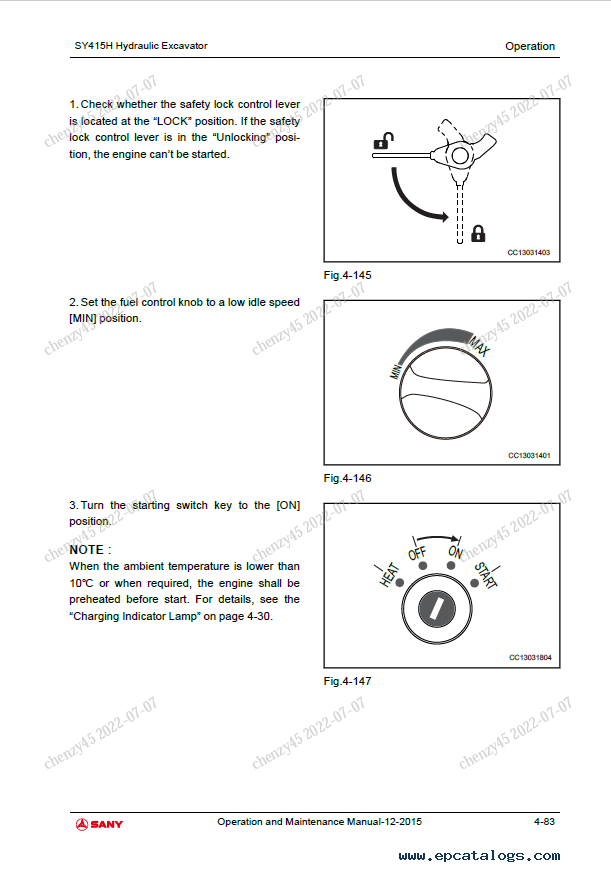 SY415H Hydraulic Excavator

Operation

1. Check whether the safety lock control lever is located at the "LOCK" position. If the safety lock control lever is in the "Unlocking" position, the engine can't be started.

CC13031403

Fig.4-145

2. Set the fuel control knob to a low idle speed [MIN] position.

MIN

MAX

CC13031401

Fig.4-146

3. Turn the starting switch key to the [ON] position.

NOTE :

When the ambient temperature is lower than 10℃ or when required, the engine shall be preheated before start. For details, see the "Charging Indicator Lamp" on page 4-30.

HEAT

OFF

ON

START

CC13031804

Fig.4-147

chenzy45 2022-07-07

SANY

Operation and Maintenance Manual-12-2015

4-83

www.epcatalogs.com