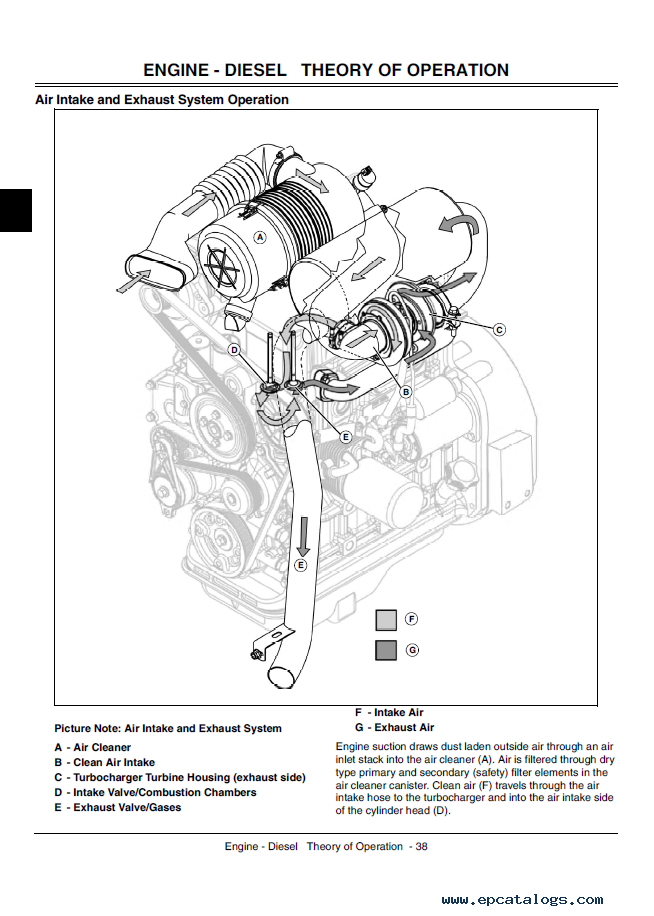 ENGINE - DIESEL THEORY OF OPERATION

Air Intake and Exhaust System Operation

A

C

D

B

E

E

F

G

Picture Note: Air Intake and Exhaust System

A - Air Cleaner
B - Clean Air Intake
C - Turbocharger Turbine Housing (exhaust side)
D - Intake Valve/Combustion Chambers
E - Exhaust Valve/Gases

F - Intake Air
G - Exhaust Air

Engine suction draws dust laden outside air through an air inlet stack into the air cleaner (A). Air is filtered through dry type primary and secondary (safety) filter elements in the air cleaner canister. Clean air (F) travels through the air intake hose to the turbocharger and into the air intake side of the cylinder head (D).

Engine - Diesel Theory of Operation - 38

www.epcatalogs.com