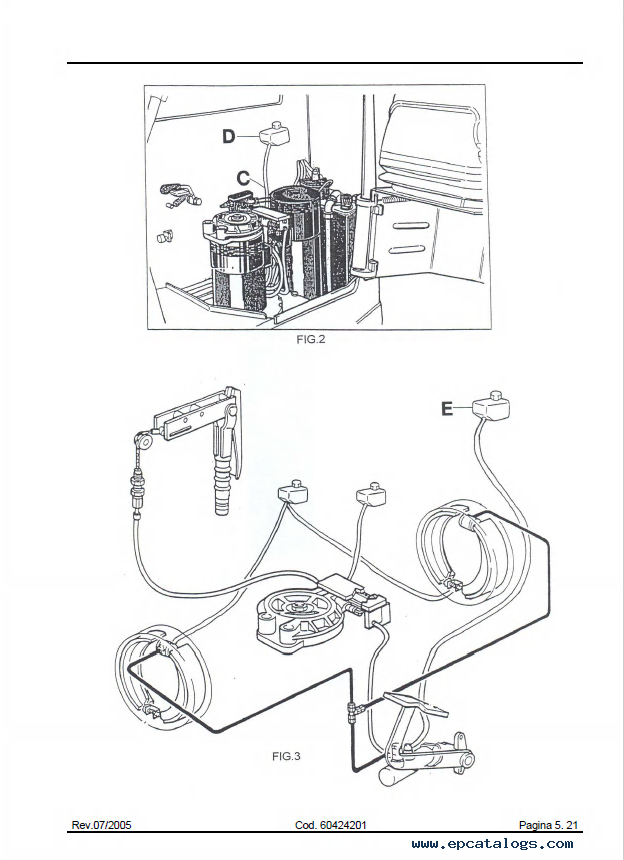 D

C

FIG.2

E

FIG.3

Rev.07/2005

Cod. 60424201

Pagina 5. 21

www.epcatalogs.com