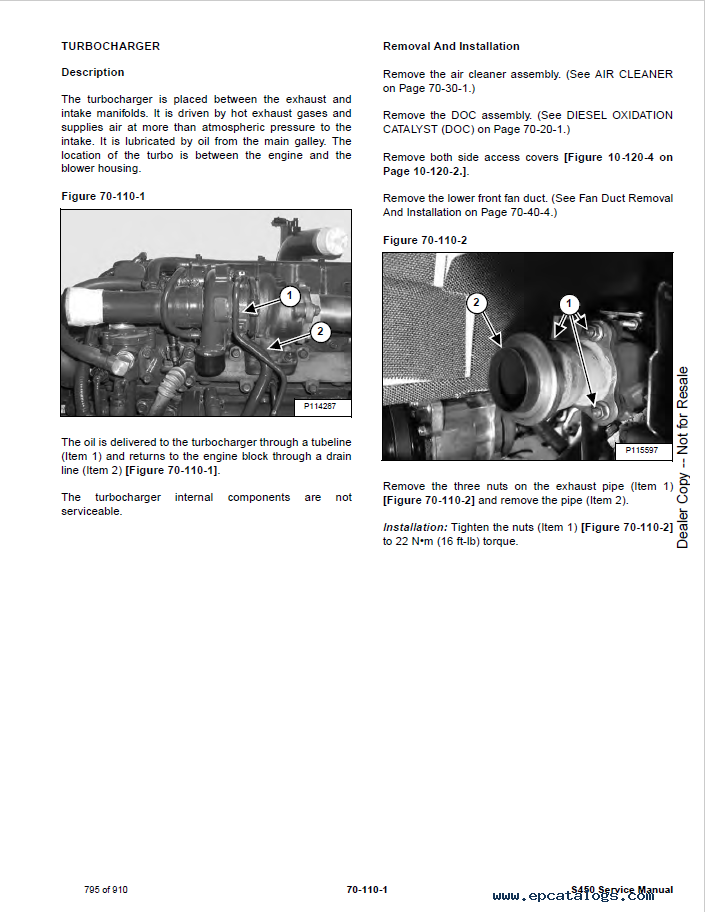 TURBOCHARGER

Description

The turbocharger is placed between the exhaust and intake manifolds. It is driven by hot exhaust gases and supplies air at more than atmospheric pressure to the intake. It is lubricated by oil from the main galley. The location of the turbo is between the engine and the blower housing.

Figure 70-110-1

1
2
P114287

The oil is delivered to the turbocharger through a tubeline (Item 1) and returns to the engine block through a drain line (Item 2) [Figure 70-110-1].

The turbocharger internal components are not serviceable.

Removal And Installation

Remove the air cleaner assembly. (See AIR CLEANER on Page 70-30-1.)

Remove the DOC assembly. (See DIESEL OXIDATION CATALYST (DOC) on Page 70-20-1.)

Remove both side access covers [Figure 10-120-4 on Page 10-120-2.].

Remove the lower front fan duct. (See Fan Duct Removal And Installation on Page 70-40-4.)

Figure 70-110-2

2
1
P115597

Remove the three nuts on the exhaust pipe (Item 1) [Figure 70-110-2] and remove the pipe (Item 2).

Installation: Tighten the nuts (Item 1) [Figure 70-110-2] to 22 N•m (16 ft-lb) torque.

Dealer Copy -- Not for Resale

795 of 910

70-110-1

S450 Service Manual

www.epcatalogs.com