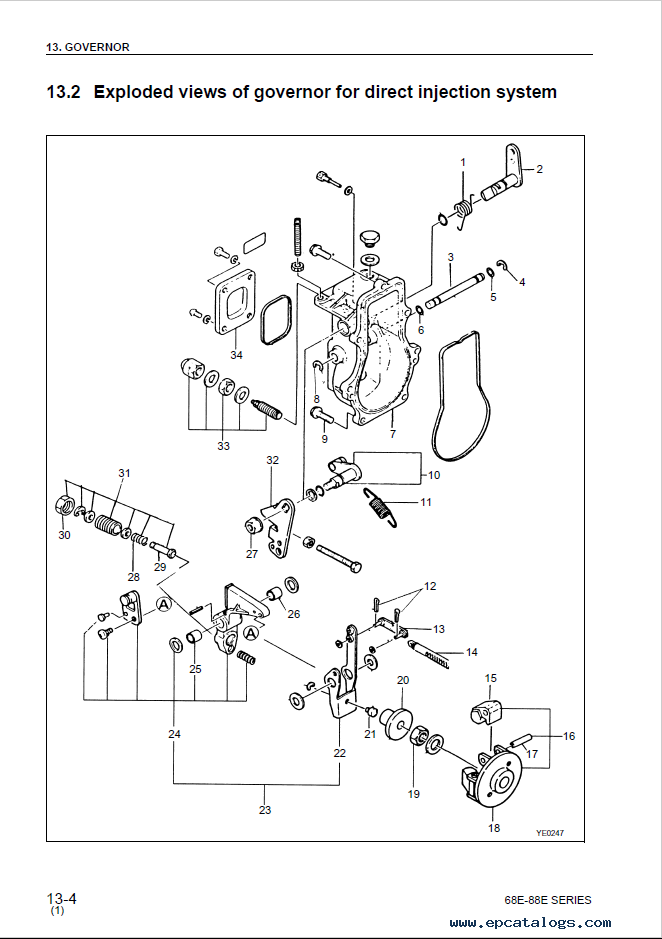 13. GOVERNOR

13.2 Exploded views of governor for direct injection system

1 2 3 4 5 6 7 8 9 10 11 12 13 14 15 16 17 18 19 20 21 22 23 24 25 26 27 28 29 30 31 32 33 34 A A

YE0247

13-4
(1)

68E-88E SERIES

www.epcatalogs.com