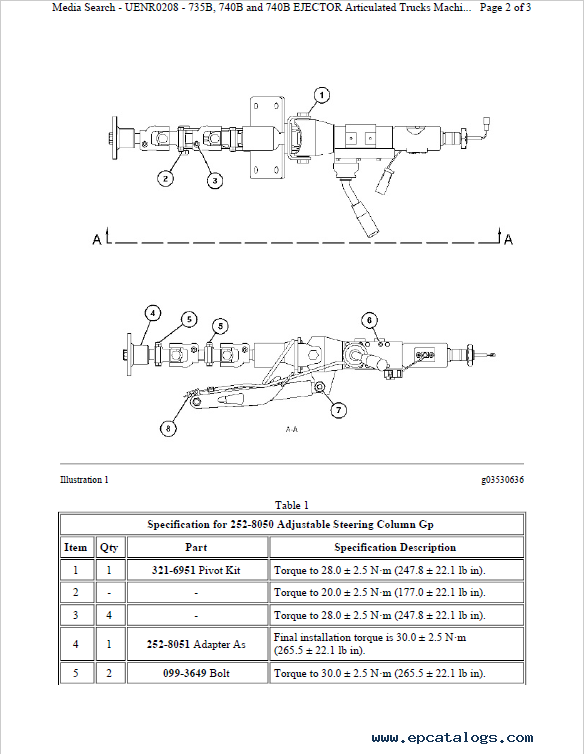 Media Search - UENR0208 - 735B, 740B and 740B EJECTOR Articulated Trucks Machi... Page 2 of 3

1

2 3

A A

4 5 5 6

7

8

A-A

Illustration 1

g03530636

Table 1

| Specification for 252-8050 Adjustable Steering Column Gp | | | |
|---|---|---|---|
| Item | Qty | Part | Specification Description |
| 1 | 1 | 321-6951 Pivot Kit | Torque to 28.0 ± 2.5 N·m (247.8 ± 22.1 lb in). |
| 2 | - | - | Torque to 20.0 ± 2.5 N·m (177.0 ± 22.1 lb in). |
| 3 | 4 | - | Torque to 28.0 ± 2.5 N·m (247.8 ± 22.1 lb in). |
| 4 | 1 | 252-8051 Adapter As | Final installation torque is 30.0 ± 2.5 N·m (265.5 ± 22.1 lb in). |
| 5 | 2 | 099-3649 Bolt | Torque to 30.0 ± 2.5 N·m (265.5 ± 22.1 lb in). |

www.epcatalogs.com