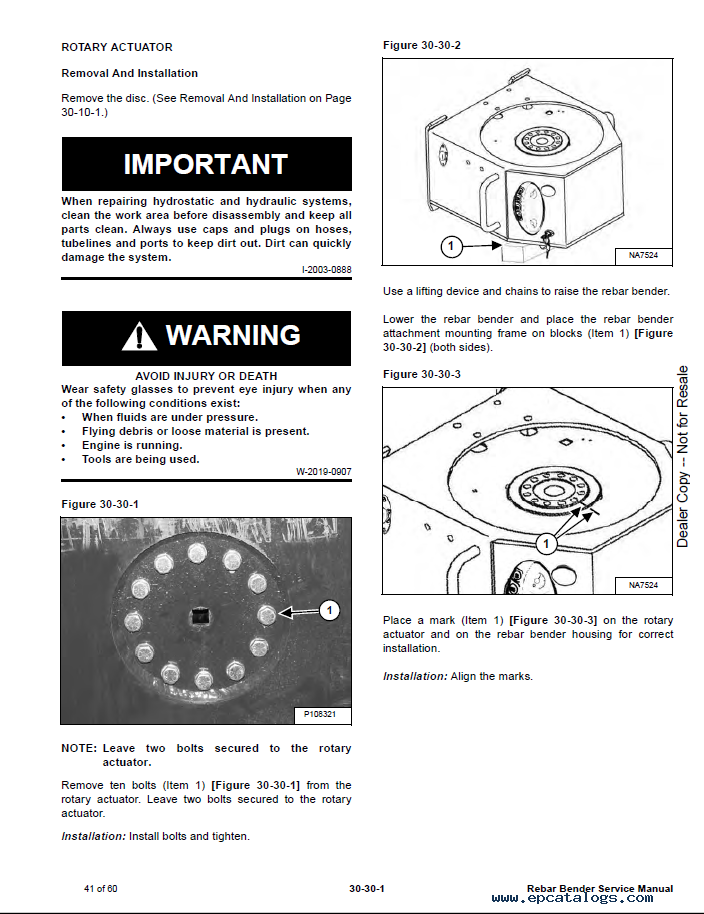 ROTARY ACTUATOR

Removal And Installation

Remove the disc. (See Removal And Installation on Page 30-10-1.)

IMPORTANT

When repairing hydrostatic and hydraulic systems, clean the work area before disassembly and keep all parts clean. Always use caps and plugs on hoses, tubelines and ports to keep dirt out. Dirt can quickly damage the system.

I-2003-0888

WARNING

AVOID INJURY OR DEATH
Wear safety glasses to prevent eye injury when any of the following conditions exist:
• When fluids are under pressure.
• Flying debris or loose material is present.
• Engine is running.
• Tools are being used.

W-2019-0907

Figure 30-30-1

1

P108321

NOTE: Leave two bolts secured to the rotary actuator.

Remove ten bolts (Item 1) [Figure 30-30-1] from the rotary actuator. Leave two bolts secured to the rotary actuator.

Installation: Install bolts and tighten.

Figure 30-30-2

1

NA7524

Use a lifting device and chains to raise the rebar bender.

Lower the rebar bender and place the rebar bender attachment mounting frame on blocks (Item 1) [Figure 30-30-2] (both sides).

Figure 30-30-3

1

NA7524

Place a mark (Item 1) [Figure 30-30-3] on the rotary actuator and on the rebar bender housing for correct installation.

Installation: Align the marks.

Dealer Copy -- Not for Resale

41 of 60

30-30-1

Rebar Bender Service Manual

www.epcatalogs.com