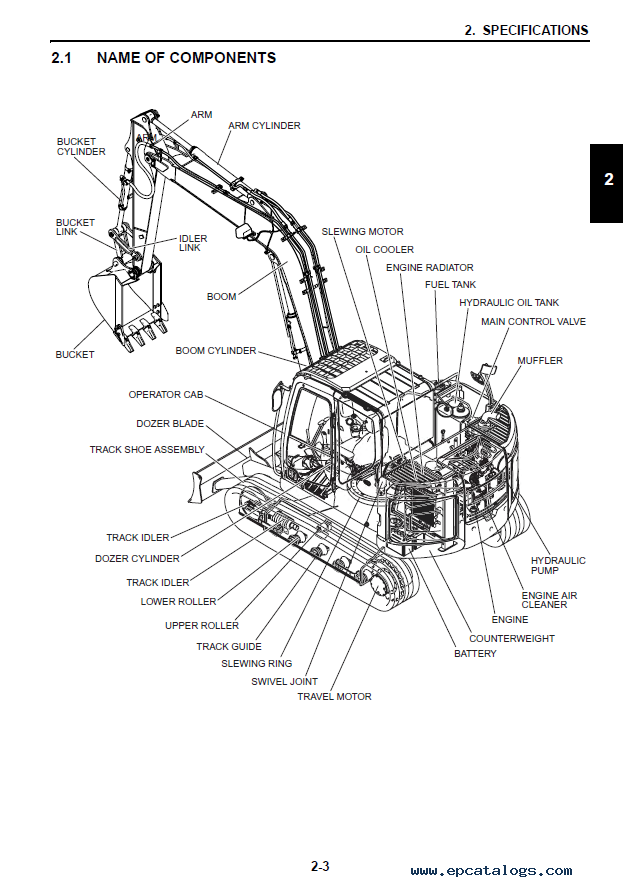 2. SPECIFICATIONS

2.1 NAME OF COMPONENTS

2

ARM
ARM CYLINDER
BUCKET CYLINDER
BUCKET LINK
IDLER LINK
BOOM
BUCKET
BOOM CYLINDER
SLEWING MOTOR
OIL COOLER
ENGINE RADIATOR
FUEL TANK
HYDRAULIC OIL TANK
MAIN CONTROL VALVE
MUFFLER
OPERATOR CAB
DOZER BLADE
TRACK SHOE ASSEMBLY
TRACK IDLER
DOZER CYLINDER
TRACK IDLER
LOWER ROLLER
UPPER ROLLER
TRACK GUIDE
SLEWING RING
SWIVEL JOINT
TRAVEL MOTOR
HYDRAULIC PUMP
ENGINE AIR CLEANER
ENGINE
COUNTERWEIGHT
BATTERY

2-3

www.epcatalogs.com