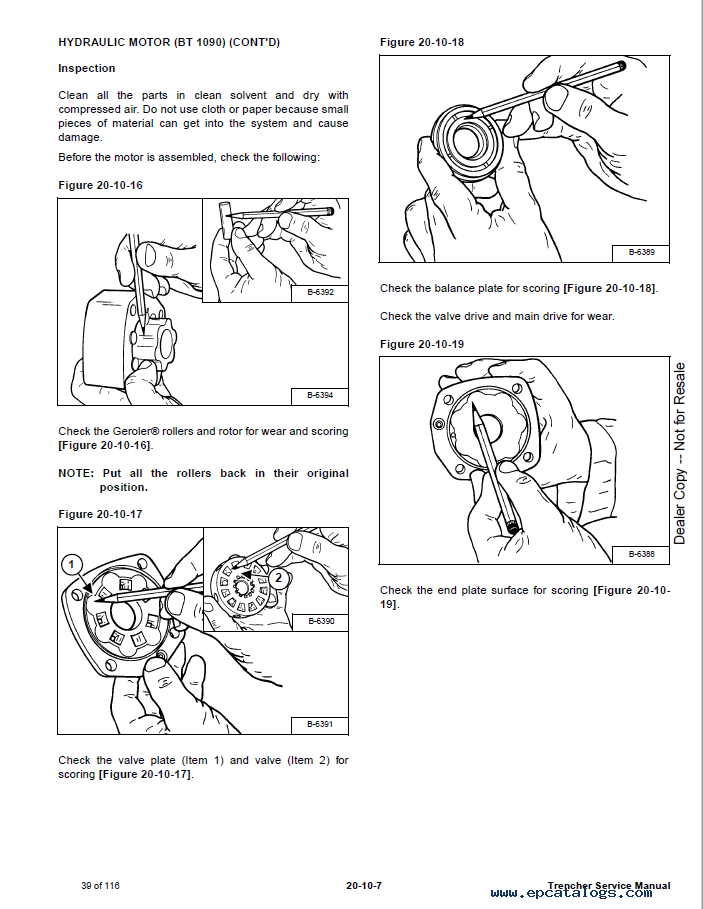 HYDRAULIC MOTOR (BT 1090) (CONT'D)

Inspection

Clean all the parts in clean solvent and dry with compressed air. Do not use cloth or paper because small pieces of material can get into the system and cause damage.

Before the motor is assembled, check the following:

Figure 20-10-16

B-6392

B-6394

Check the Geroler® rollers and rotor for wear and scoring [Figure 20-10-16].

NOTE: Put all the rollers back in their original position.

Figure 20-10-17

1

2

B-6390

B-6391

Check the valve plate (Item 1) and valve (Item 2) for scoring [Figure 20-10-17].

Figure 20-10-18

B-6389

Check the balance plate for scoring [Figure 20-10-18].

Check the valve drive and main drive for wear.

Figure 20-10-19

B-6388

Check the end plate surface for scoring [Figure 20-10-19].

Dealer Copy -- Not for Resale

39 of 116

20-10-7

Trencher Service Manual

www.epcatalogs.com