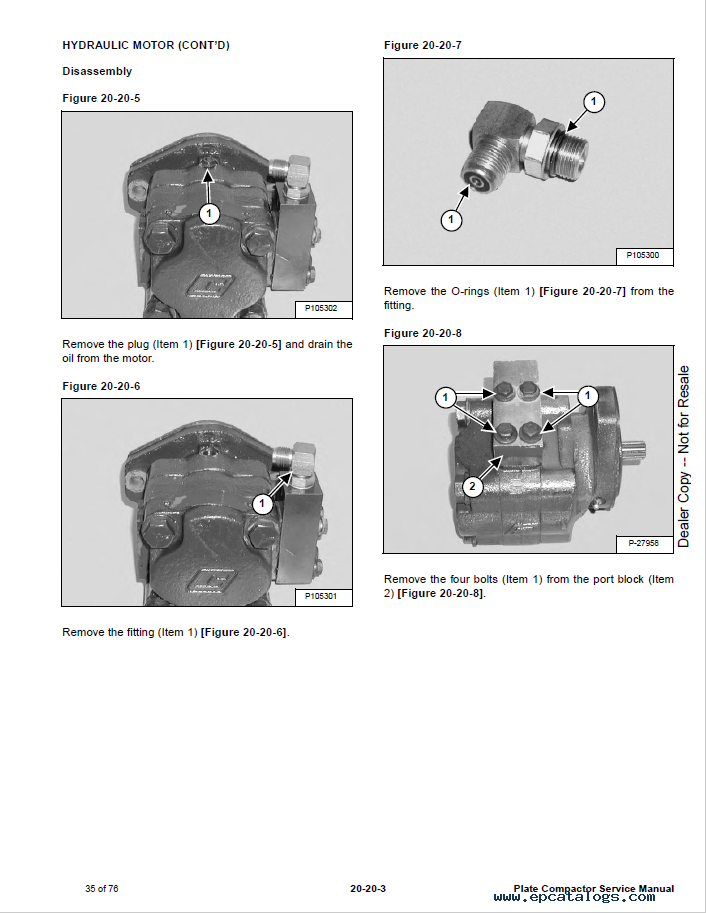 HYDRAULIC MOTOR (CONT'D)

Disassembly

Figure 20-20-5

1

P105302

Remove the plug (Item 1) [Figure 20-20-5] and drain the oil from the motor.

Figure 20-20-6

1

P105301

Remove the fitting (Item 1) [Figure 20-20-6].

Figure 20-20-7

1

1

P105300

Remove the O-rings (Item 1) [Figure 20-20-7] from the fitting.

Figure 20-20-8

1

1

2

P-27958

Remove the four bolts (Item 1) from the port block (Item 2) [Figure 20-20-8].

Dealer Copy -- Not for Resale

35 of 76

20-20-3

Plate Compactor Service Manual

www.epcatalogs.com