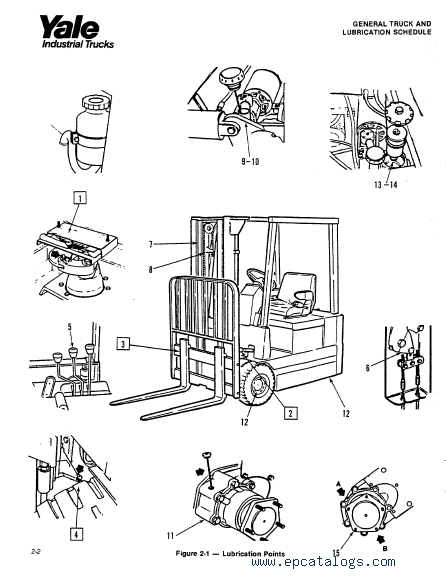 Yale
Industrial Trucks

GENERAL TRUCK AND LUBRICATION SCHEDULE

9-10

13-14

1

7

8

5

3

6

2

12

12

4

11

A

B

15

2-2

Figure 2-1 — Lubrication Points

www.epcatalogs.com