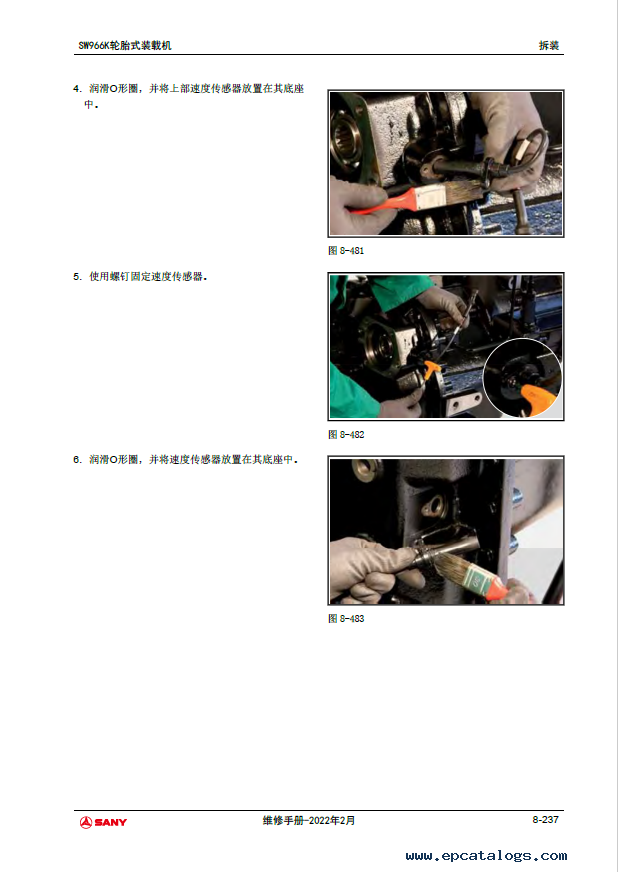 SW966K轮胎式装载机

拆装

4. 润滑O形圈，并将上部速度传感器放置在其底座中。

图 8-481

5. 使用螺钉固定速度传感器。

图 8-482

6. 润滑O形圈，并将速度传感器放置在其底座中。

图 8-483

SANY

维修手册-2022年2月

8-237

www.epcatalogs.com