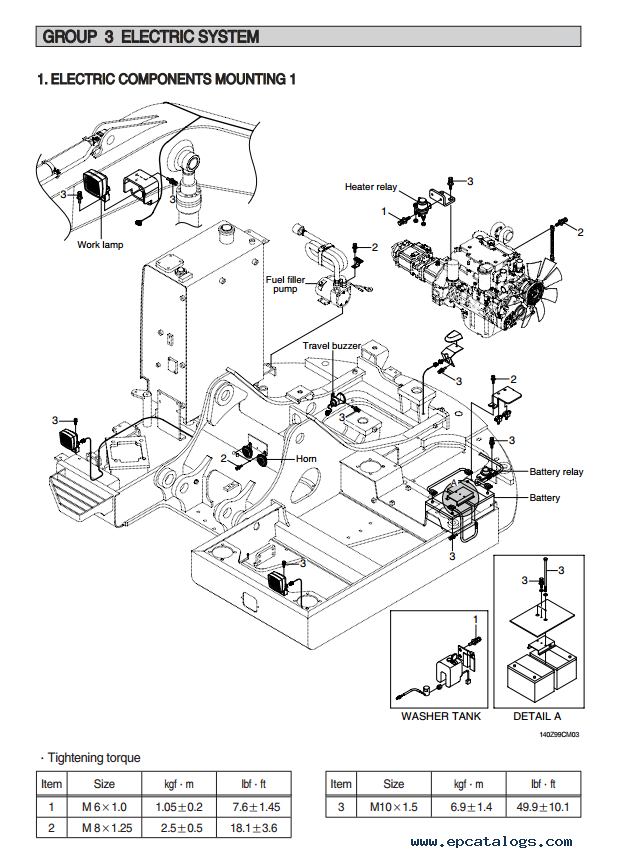 GROUP 3 ELECTRIC SYSTEM

1. ELECTRIC COMPONENTS MOUNTING 1

3
3
Work lamp
Heater relay
3
1
2
2
Fuel filler pump
Travel buzzer
2
3
3
2
Horn
Battery relay
Battery
3
3
3
3
1
WASHER TANK
DETAIL A
140Z99CM03

· Tightening torque

| Item | Size | kgf · m | lbf · ft |
|---|---|---|---|
| 1 | M 6×1.0 | 1.05±0.2 | 7.6±1.45 |
| 2 | M 8×1.25 | 2.5±0.5 | 18.1±3.6 |

| Item | Size | kgf · m | lbf · ft |
|---|---|---|---|
| 3 | M10×1.5 | 6.9±1.4 | 49.9±10.1 |

www.epcatalogs.com