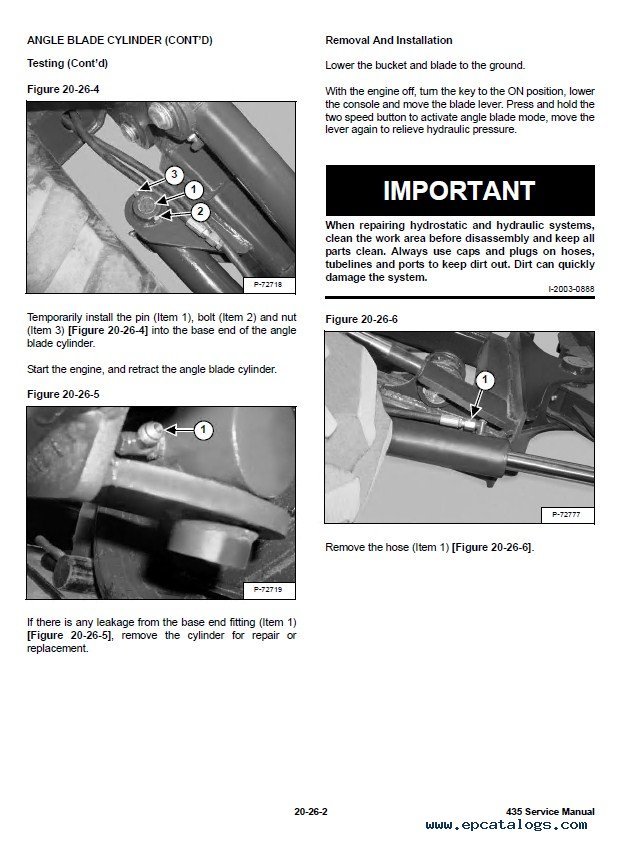 ANGLE BLADE CYLINDER (CONT'D)

Testing (Cont'd)

Figure 20-26-4

3
1
2

P-72718

Temporarily install the pin (Item 1), bolt (Item 2) and nut (Item 3) [Figure 20-26-4] into the base end of the angle blade cylinder.

Start the engine, and retract the angle blade cylinder.

Figure 20-26-5

1

P-72719

If there is any leakage from the base end fitting (Item 1) [Figure 20-26-5], remove the cylinder for repair or replacement.

Removal And Installation

Lower the bucket and blade to the ground.

With the engine off, turn the key to the ON position, lower the console and move the blade lever. Press and hold the two speed button to activate angle blade mode, move the lever again to relieve hydraulic pressure.

IMPORTANT

When repairing hydrostatic and hydraulic systems, clean the work area before disassembly and keep all parts clean. Always use caps and plugs on hoses, tubelines and ports to keep dirt out. Dirt can quickly damage the system.

I-2003-0888

Figure 20-26-6

1

P-72777

Remove the hose (Item 1) [Figure 20-26-6].

20-26-2

435 Service Manual

www.epcatalogs.com