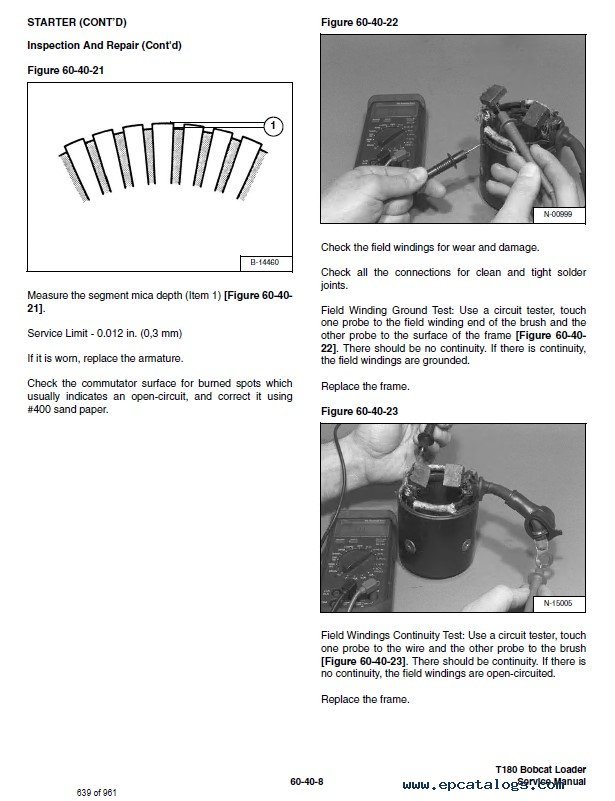 STARTER (CONT'D)

Inspection And Repair (Cont'd)

Figure 60-40-21

1

B-14460

Measure the segment mica depth (Item 1) [Figure 60-40-21].

Service Limit - 0.012 in. (0,3 mm)

If it is worn, replace the armature.

Check the commutator surface for burned spots which usually indicates an open-circuit, and correct it using #400 sand paper.

Figure 60-40-22

N-00999

Check the field windings for wear and damage.

Check all the connections for clean and tight solder joints.

Field Winding Ground Test: Use a circuit tester, touch one probe to the field winding end of the brush and the other probe to the surface of the frame [Figure 60-40-22]. There should be no continuity. If there is continuity, the field windings are grounded.

Replace the frame.

Figure 60-40-23

N-15005

Field Windings Continuity Test: Use a circuit tester, touch one probe to the wire and the other probe to the brush [Figure 60-40-23]. There should be continuity. If there is no continuity, the field windings are open-circuited.

Replace the frame.

639 of 961

60-40-8

T180 Bobcat Loader
Service Manual

www.epcatalogs.com