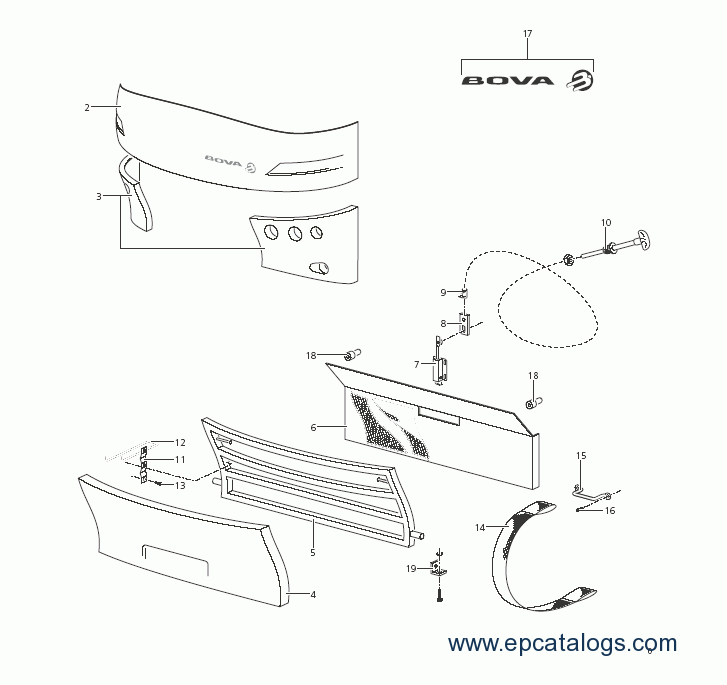 17

BOVA

2

BOVA

3

10

9

8

18

7

18

6

12

11

13

15

16

14

5

19

4

www.epcatalogs.com