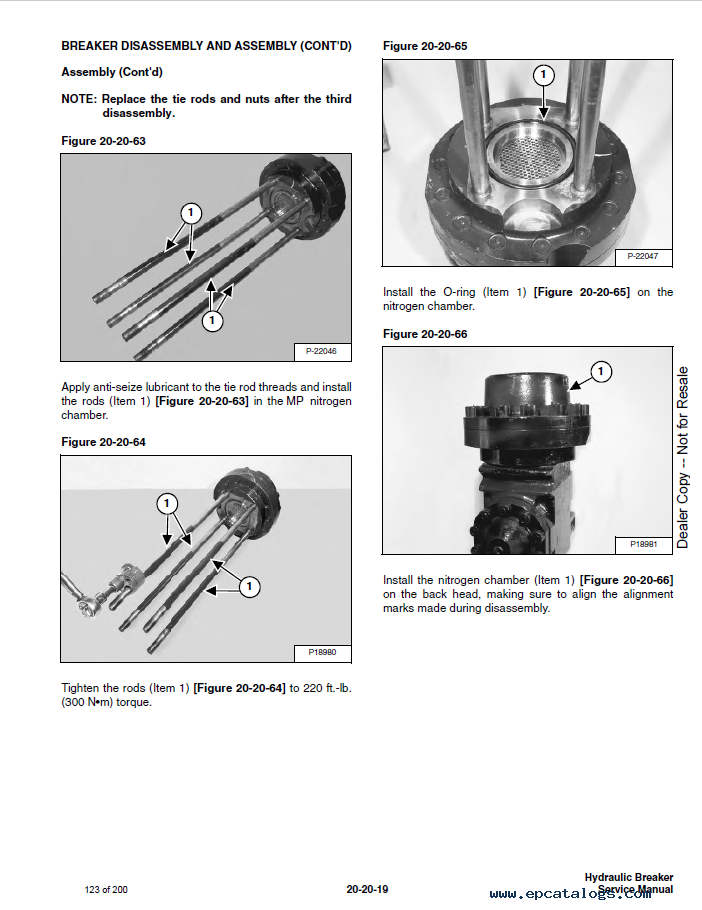 BREAKER DISASSEMBLY AND ASSEMBLY (CONT'D)

Assembly (Cont'd)

NOTE: Replace the tie rods and nuts after the third disassembly.

Figure 20-20-63

1

1

P-22046

Apply anti-seize lubricant to the tie rod threads and install the rods (Item 1) [Figure 20-20-63] in the MP nitrogen chamber.

Figure 20-20-64

1

1

P18980

Tighten the rods (Item 1) [Figure 20-20-64] to 220 ft.-lb. (300 N•m) torque.

Figure 20-20-65

1

P-22047

Install the O-ring (Item 1) [Figure 20-20-65] on the nitrogen chamber.

Figure 20-20-66

1

P18981

Install the nitrogen chamber (Item 1) [Figure 20-20-66] on the back head, making sure to align the alignment marks made during disassembly.

Dealer Copy -- Not for Resale

123 of 200

20-20-19

Hydraulic Breaker Service Manual

www.epcatalogs.com