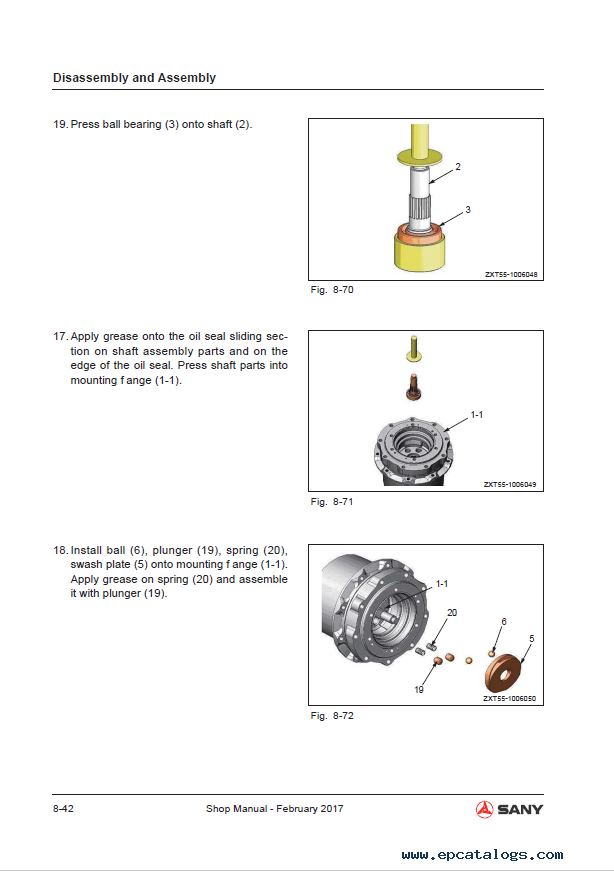 Disassembly and Assembly

19. Press ball bearing (3) onto shaft (2).

2

3

ZXT55-1006048

Fig. 8-70

17. Apply grease onto the oil seal sliding section on shaft assembly parts and on the edge of the oil seal. Press shaft parts into mounting f ange (1-1).

1-1

ZXT55-1006049

Fig. 8-71

18. Install ball (6), plunger (19), spring (20), swash plate (5) onto mounting f ange (1-1). Apply grease on spring (20) and assemble it with plunger (19).

1-1

20

6

5

19

ZXT55-1006050

Fig. 8-72

8-42

Shop Manual - February 2017

SANY

www.epcatalogs.com