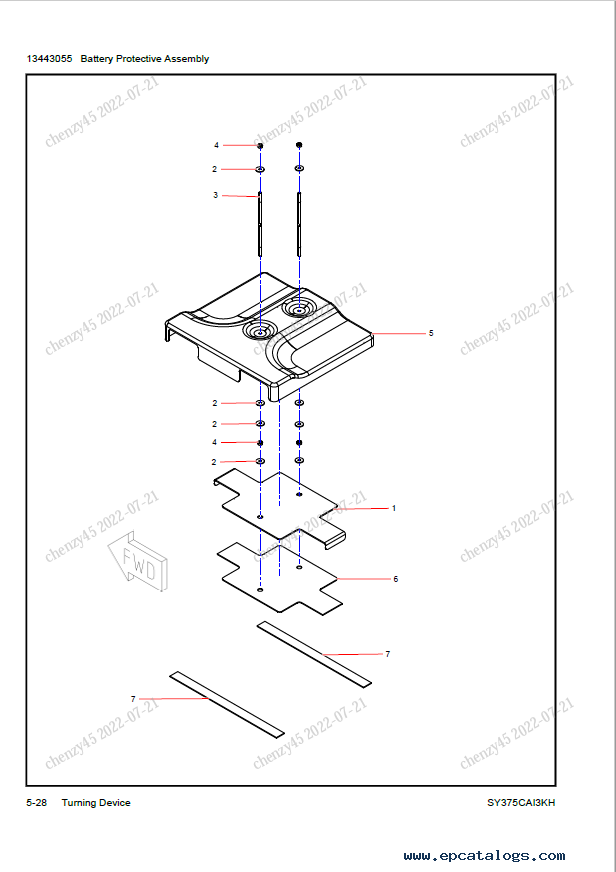 13443055 Battery Protective Assembly

chenzy45 2022-07-21

4
2
3
5
2
2
4
2
1
FWD
6
7
7

5-28 Turning Device
SY375CAI3KH

www.epcatalogs.com