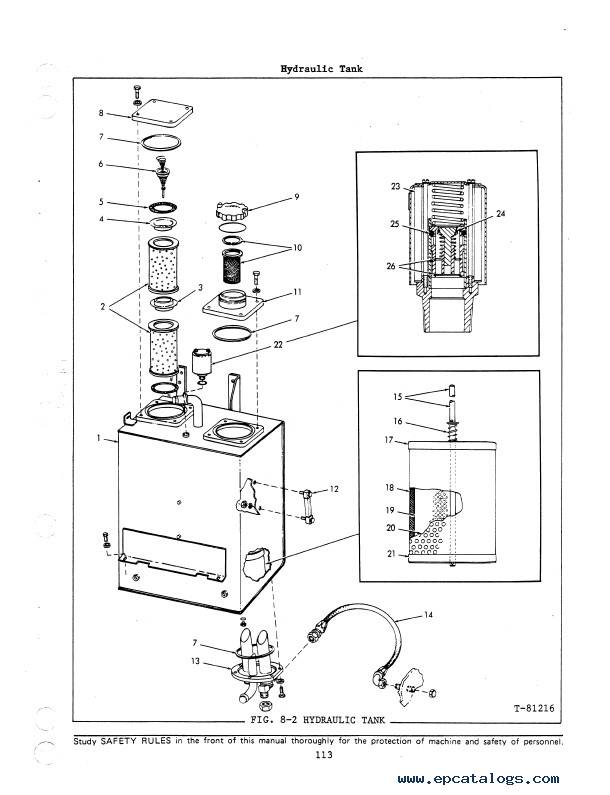 Hydraulic Tank

8
7
6
5
4
2
3
9
10
11
7
22
1
12
7
13
14
23
24
25
26
15
16
17
18
19
20
21

T-81216

FIG. 8-2 HYDRAULIC TANK

Study SAFETY RULES in the front of this manual thoroughly for the protection of machine and safety of personnel.

113

www.epcatalogs.com