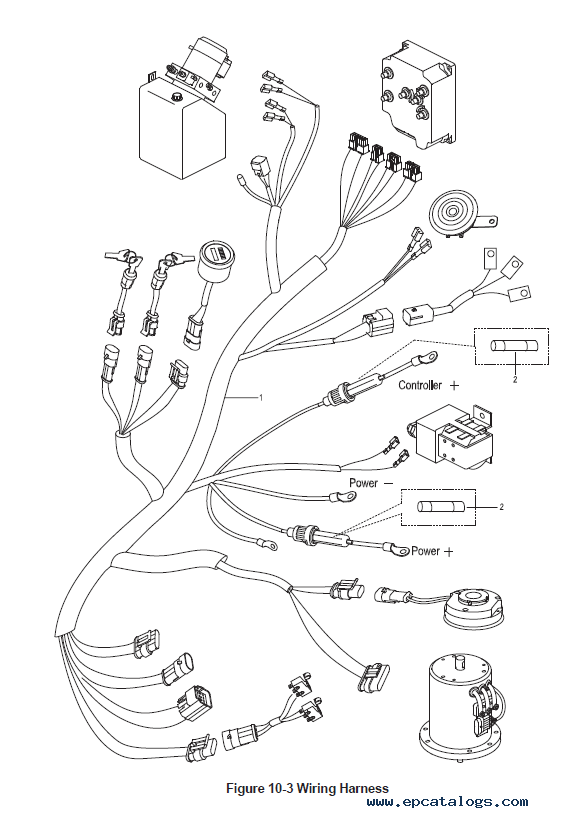 1

2

Controller +

Power −

2

Power +

Figure 10-3 Wiring Harness

www.epcatalogs.com