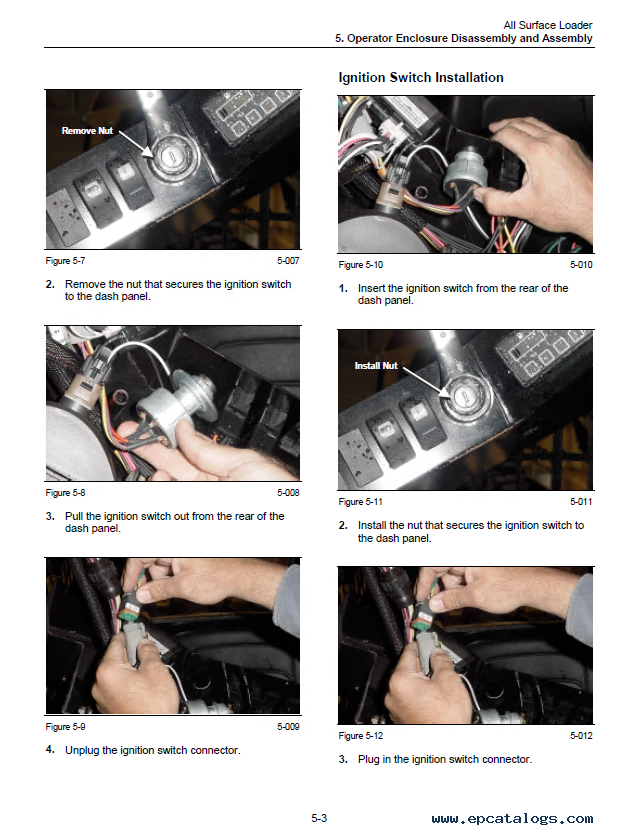 All Surface Loader
5. Operator Enclosure Disassembly and Assembly

Remove Nut

Figure 5-7 5-007

2. Remove the nut that secures the ignition switch to the dash panel.

Figure 5-8 5-008

3. Pull the ignition switch out from the rear of the dash panel.

Figure 5-9 5-009

4. Unplug the ignition switch connector.

Ignition Switch Installation

Figure 5-10 5-010

1. Insert the ignition switch from the rear of the dash panel.

Install Nut

Figure 5-11 5-011

2. Install the nut that secures the ignition switch to the dash panel.

Figure 5-12 5-012

3. Plug in the ignition switch connector.

5-3

www.epcatalogs.com