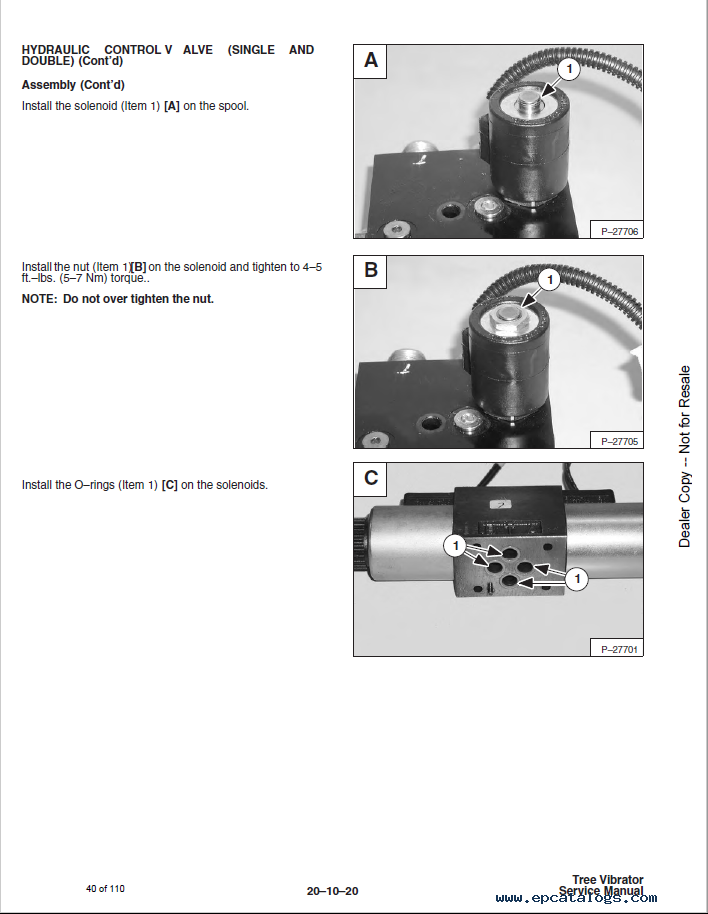 HYDRAULIC CONTROL V ALVE (SINGLE AND DOUBLE) (Cont'd)

Assembly (Cont'd)

Install the solenoid (Item 1) [A] on the spool.

A

1

P–27706

Install the nut (Item 1)[B] on the solenoid and tighten to 4–5 ft.–lbs. (5–7 Nm) torque..

NOTE: Do not over tighten the nut.

B

1

P–27705

Install the O–rings (Item 1) [C] on the solenoids.

C

1

1

P–27701

Dealer Copy -- Not for Resale

40 of 110

20–10–20

Tree Vibrator
Service Manual

www.epcatalogs.com