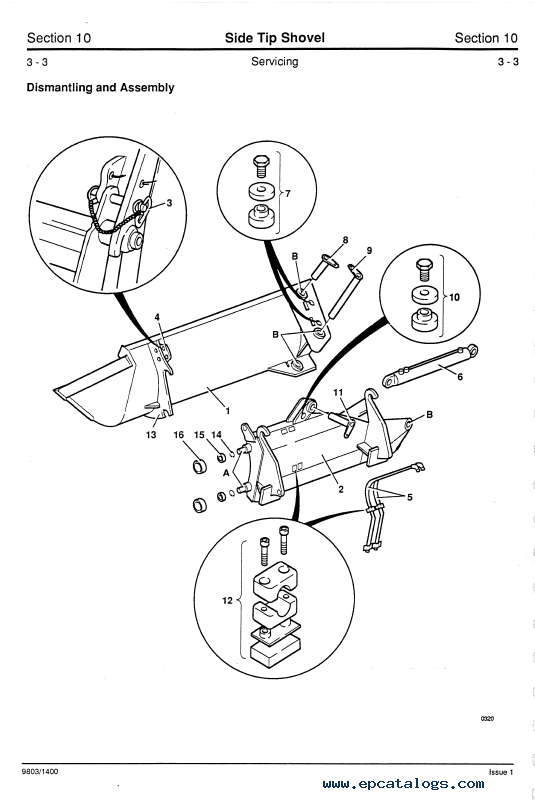 Section 10 Side Tip Shovel Section 10

3 - 3 Servicing 3 - 3

Dismantling and Assembly

3

7

8

9

B

10

4

B

6

11

B

1

13 16 15 14

A

2

5

12

0320

9803/1400

Issue 1

www.epcatalogs.com