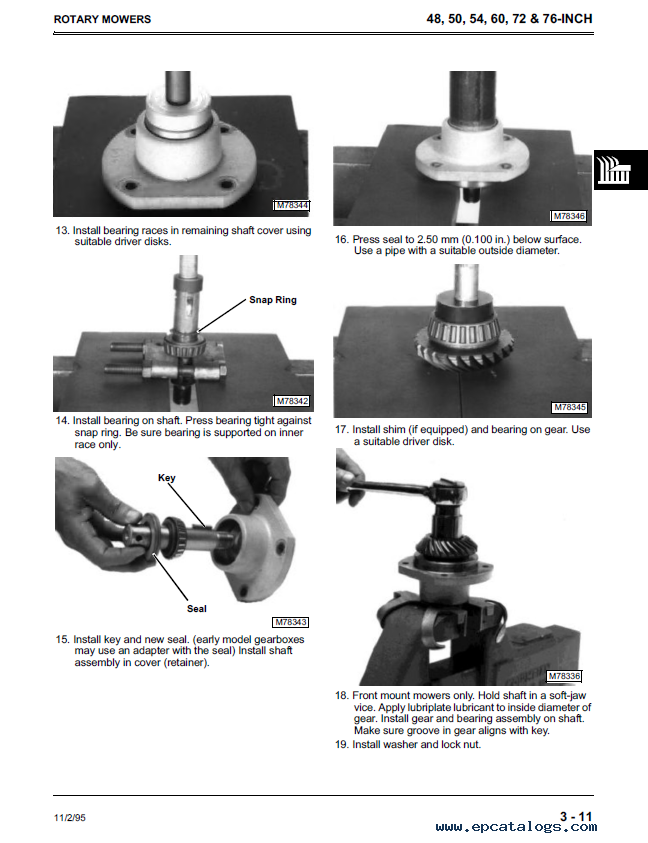 ROTARY MOWERS

48, 50, 54, 60, 72 & 76-INCH

M78344

13. Install bearing races in remaining shaft cover using suitable driver disks.

Snap Ring

M78342

14. Install bearing on shaft. Press bearing tight against snap ring. Be sure bearing is supported on inner race only.

Key

Seal

M78343

15. Install key and new seal. (early model gearboxes may use an adapter with the seal) Install shaft assembly in cover (retainer).

M78346

16. Press seal to 2.50 mm (0.100 in.) below surface. Use a pipe with a suitable outside diameter.

M78345

17. Install shim (if equipped) and bearing on gear. Use a suitable driver disk.

M78336

18. Front mount mowers only. Hold shaft in a soft-jaw vice. Apply lubriplate lubricant to inside diameter of gear. Install gear and bearing assembly on shaft. Make sure groove in gear aligns with key.

19. Install washer and lock nut.

11/2/95

3 - 11

www.epcatalogs.com