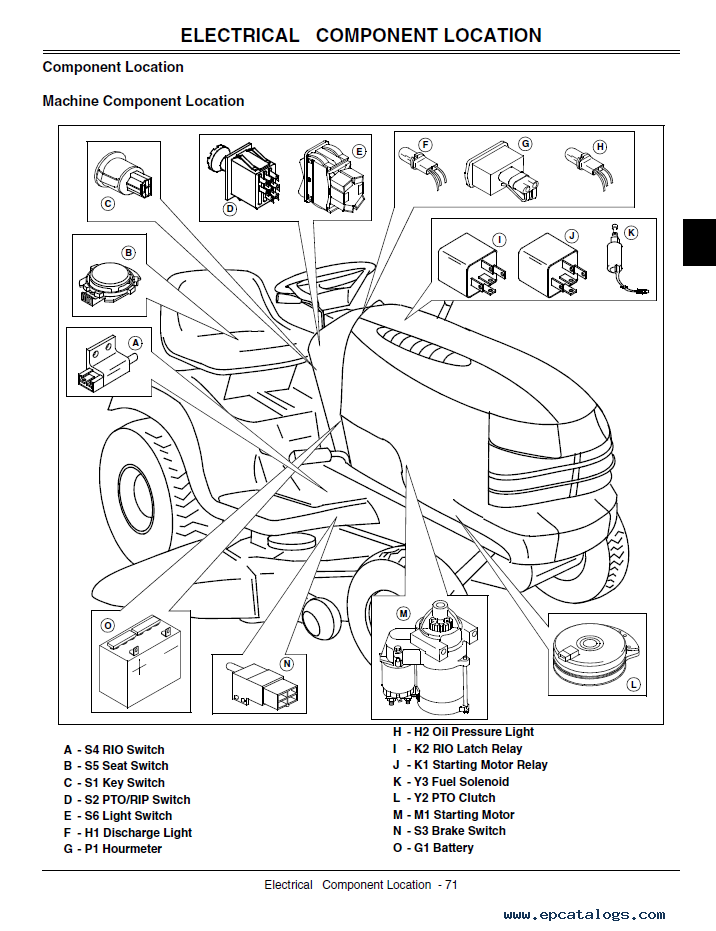 ELECTRICAL COMPONENT LOCATION

Component Location

Machine Component Location

C

D

E

F

G

H

B

I

J

K

A

O

N

M

L

A - S4 RIO Switch
B - S5 Seat Switch
C - S1 Key Switch
D - S2 PTO/RIP Switch
E - S6 Light Switch
F - H1 Discharge Light
G - P1 Hourmeter

H - H2 Oil Pressure Light
I - K2 RIO Latch Relay
J - K1 Starting Motor Relay
K - Y3 Fuel Solenoid
L - Y2 PTO Clutch
M - M1 Starting Motor
N - S3 Brake Switch
O - G1 Battery

Electrical Component Location - 71

www.epcatalogs.com