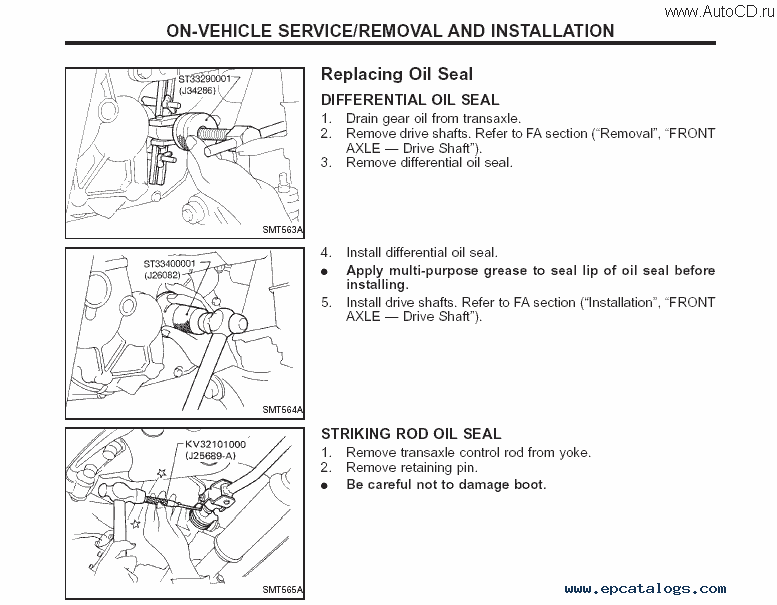 www.AutoCD.ru

ON-VEHICLE SERVICE/REMOVAL AND INSTALLATION

ST33290001
(J34286)

SMT563A

Replacing Oil Seal

DIFFERENTIAL OIL SEAL

1. Drain gear oil from transaxle.
2. Remove drive shafts. Refer to FA section ("Removal", "FRONT AXLE — Drive Shaft").
3. Remove differential oil seal.

ST33400001
(J26082)

SMT564A

4. Install differential oil seal.
● Apply multi-purpose grease to seal lip of oil seal before installing.
5. Install drive shafts. Refer to FA section ("Installation", "FRONT AXLE — Drive Shaft").

KV32101000
(J25689-A)

SMT565A

STRIKING ROD OIL SEAL

1. Remove transaxle control rod from yoke.
2. Remove retaining pin.
● Be careful not to damage boot.

www.epcatalogs.com