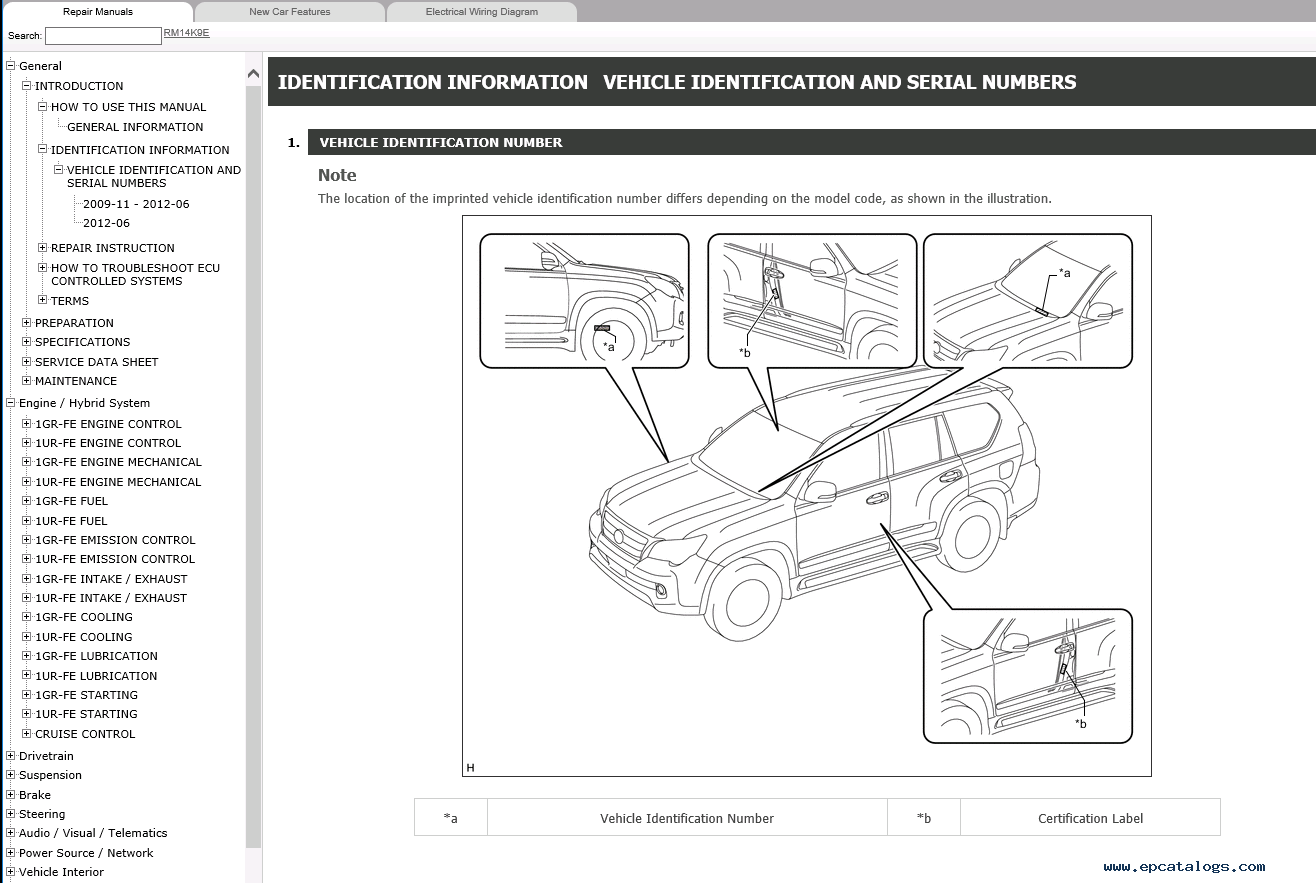 Repair Manuals
New Car Features
Electrical Wiring Diagram

Search:
RM14K9E

General
INTRODUCTION
HOW TO USE THIS MANUAL
GENERAL INFORMATION
IDENTIFICATION INFORMATION
VEHICLE IDENTIFICATION AND SERIAL NUMBERS
2009-11 - 2012-06
2012-06
REPAIR INSTRUCTION
HOW TO TROUBLESHOOT ECU CONTROLLED SYSTEMS
TERMS
PREPARATION
SPECIFICATIONS
SERVICE DATA SHEET
MAINTENANCE
Engine / Hybrid System
1GR-FE ENGINE CONTROL
1UR-FE ENGINE CONTROL
1GR-FE ENGINE MECHANICAL
1UR-FE ENGINE MECHANICAL
1GR-FE FUEL
1UR-FE FUEL
1GR-FE EMISSION CONTROL
1UR-FE EMISSION CONTROL
1GR-FE INTAKE / EXHAUST
1UR-FE INTAKE / EXHAUST
1GR-FE COOLING
1UR-FE COOLING
1GR-FE LUBRICATION
1UR-FE LUBRICATION
1GR-FE STARTING
1UR-FE STARTING
CRUISE CONTROL
Drivetrain
Suspension
Brake
Steering
Audio / Visual / Telematics
Power Source / Network
Vehicle Interior

IDENTIFICATION INFORMATION VEHICLE IDENTIFICATION AND SERIAL NUMBERS

1. VEHICLE IDENTIFICATION NUMBER

Note
The location of the imprinted vehicle identification number differs depending on the model code, as shown in the illustration.

*a
*b
*a
*b
H

| *a | Vehicle Identification Number | *b | Certification Label |
|---|---|---|---|

www.epcatalogs.com