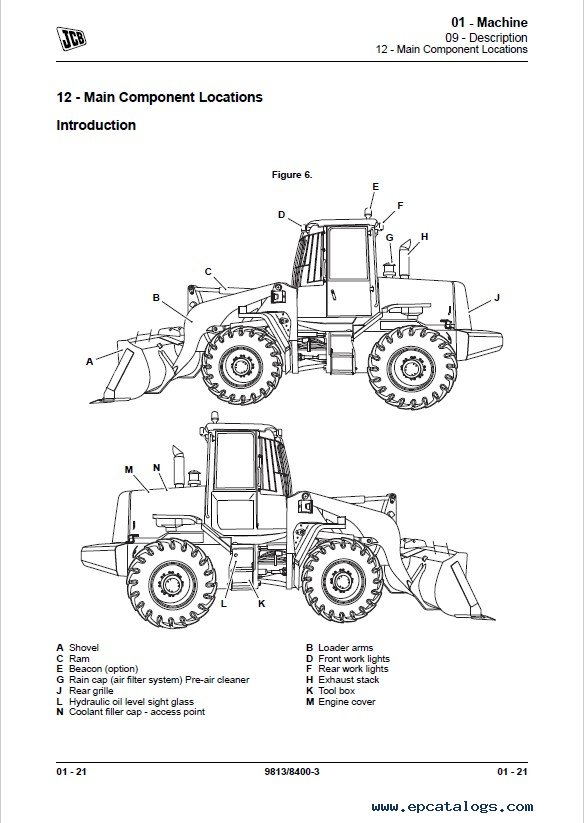 JCB

01 - Machine
09 - Description
12 - Main Component Locations

12 - Main Component Locations

Introduction

Figure 6.

E
F
D
G
H
C
B
J
A

M
N
L
K

A Shovel
C Ram
E Beacon (option)
G Rain cap (air filter system) Pre-air cleaner
J Rear grille
L Hydraulic oil level sight glass
N Coolant filler cap - access point

B Loader arms
D Front work lights
F Rear work lights
H Exhaust stack
K Tool box
M Engine cover

01 - 21
9813/8400-3
01 - 21

www.epcatalogs.com