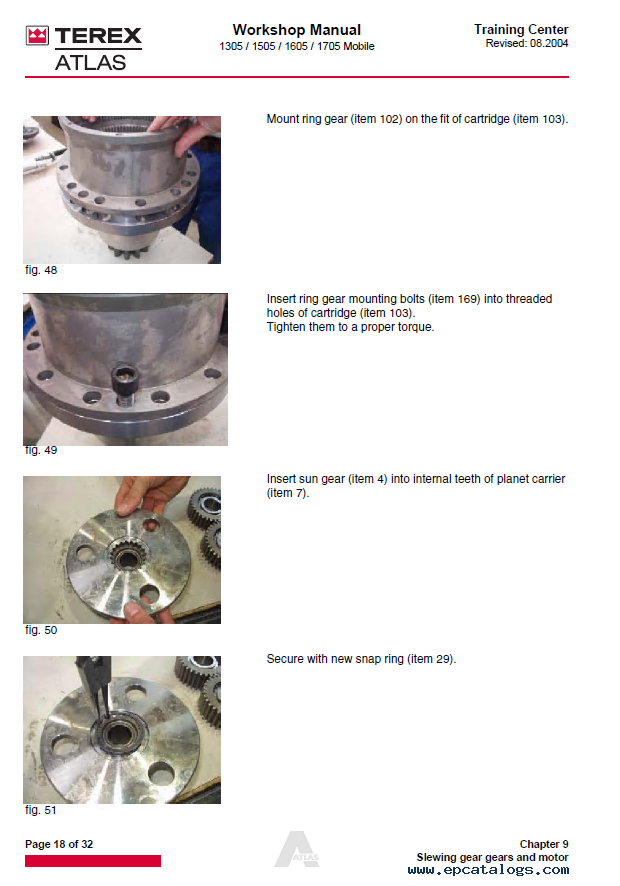 TEREX
ATLAS

Workshop Manual
1305 / 1505 / 1605 / 1705 Mobile

Training Center
Revised: 08.2004

fig. 48

Mount ring gear (item 102) on the fit of cartridge (item 103).

fig. 49

Insert ring gear mounting bolts (item 169) into threaded holes of cartridge (item 103).
Tighten them to a proper torque.

fig. 50

Insert sun gear (item 4) into internal teeth of planet carrier (item 7).

fig. 51

Secure with new snap ring (item 29).

Page 18 of 32

ATLAS

Chapter 9
Slewing gear gears and motor

www.epcatalogs.com