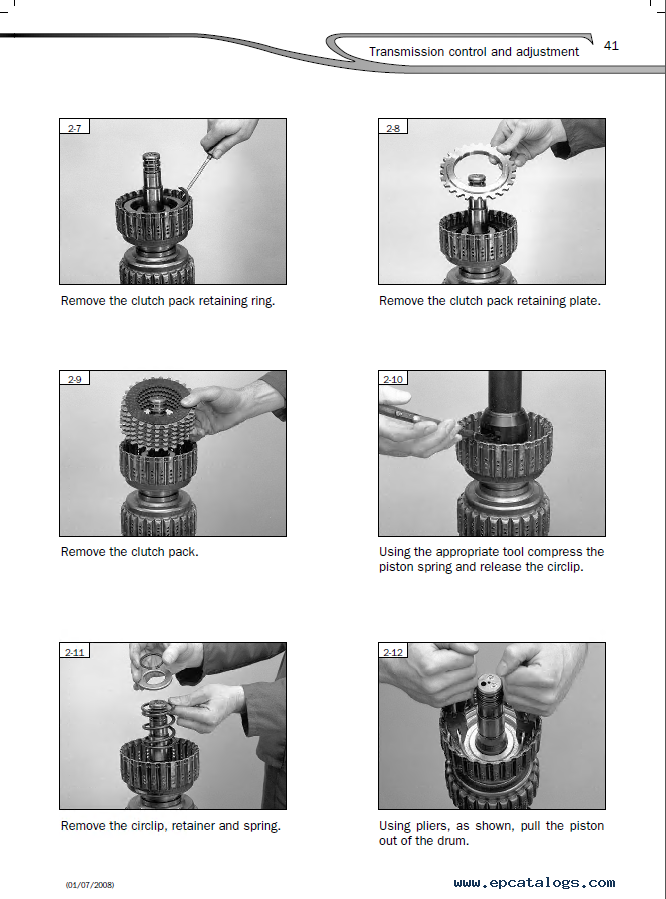 Transmission control and adjustment 41

2-7

Remove the clutch pack retaining ring.

2-8

Remove the clutch pack retaining plate.

2-9

Remove the clutch pack.

2-10

Using the appropriate tool compress the piston spring and release the circlip.

2-11

Remove the circlip, retainer and spring.

2-12

Using pliers, as shown, pull the piston out of the drum.

(01/07/2008)

www.epcatalogs.com